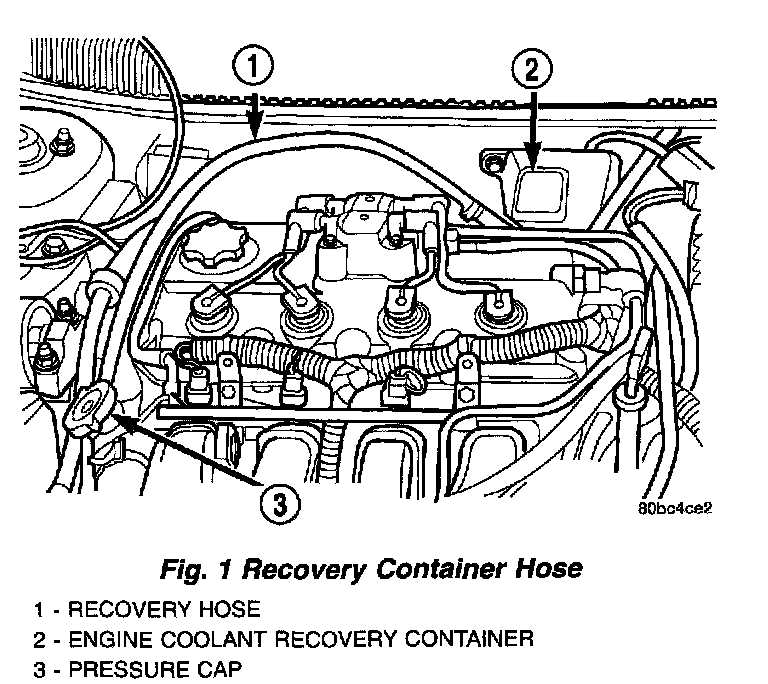 1

2

3

80bc4ce2

Fig. 1 Recovery Container Hose

1 - RECOVERY HOSE

2 - ENGINE COOLANT RECOVERY CONTAINER

3 - PRESSURE CAP