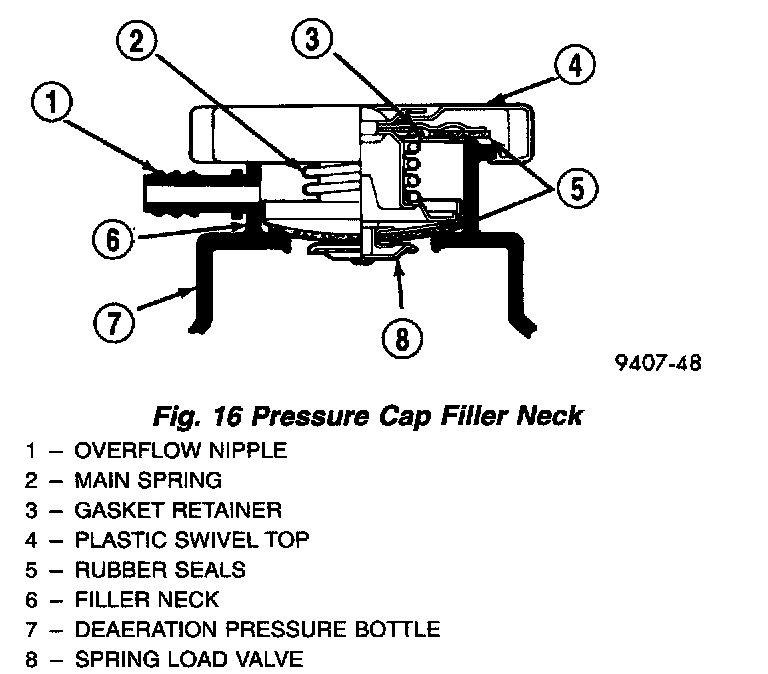 2
3
4
1
5
6
7
8
9407-48

Fig. 16 Pressure Cap Filler Neck

1 – OVERFLOW NIPPLE
2 – MAIN SPRING
3 – GASKET RETAINER
4 – PLASTIC SWIVEL TOP
5 – RUBBER SEALS
6 – FILLER NECK
7 – DEAERATION PRESSURE BOTTLE
8 – SPRING LOAD VALVE