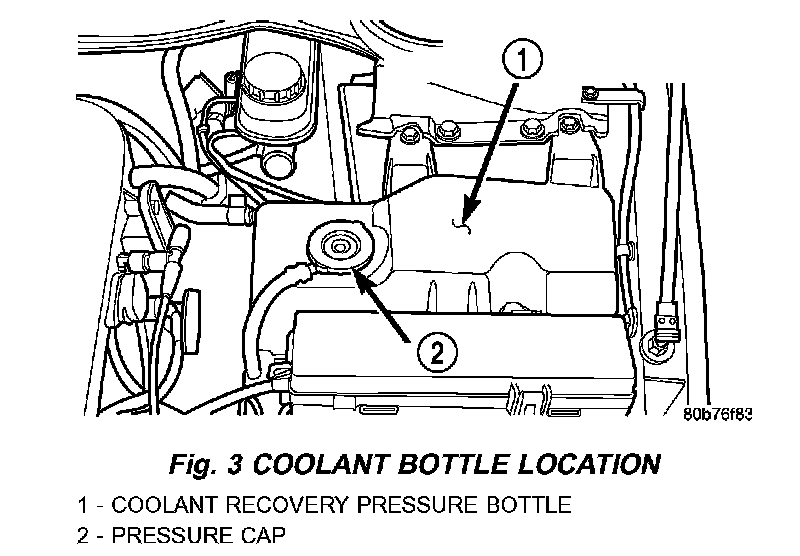 1

2

80b76f83

Fig. 3 COOLANT BOTTLE LOCATION

1 - COOLANT RECOVERY PRESSURE BOTTLE
2 - PRESSURE CAP