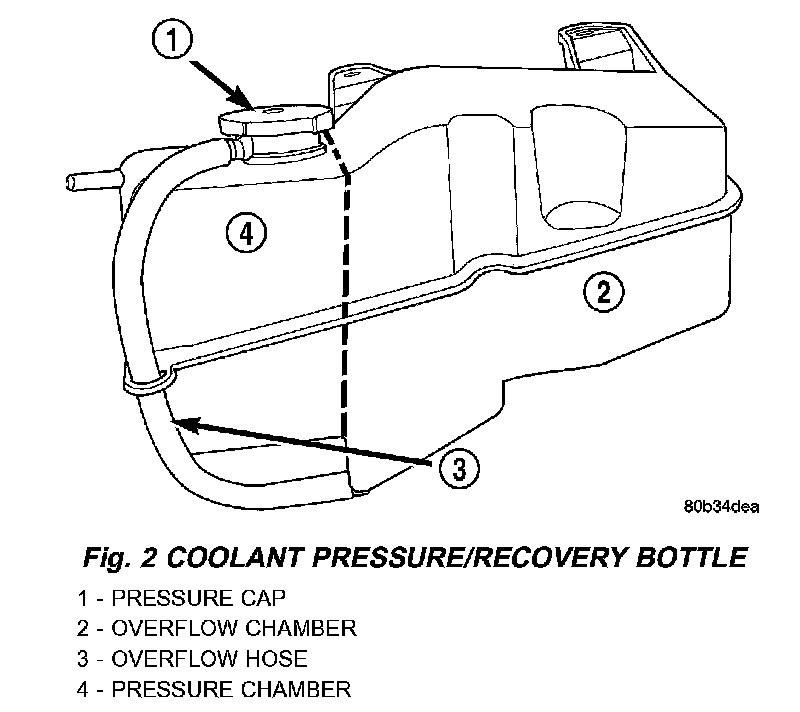 1

4

2

3

80b34dea

Fig. 2 COOLANT PRESSURE/RECOVERY BOTTLE

1 - PRESSURE CAP
2 - OVERFLOW CHAMBER
3 - OVERFLOW HOSE
4 - PRESSURE CHAMBER