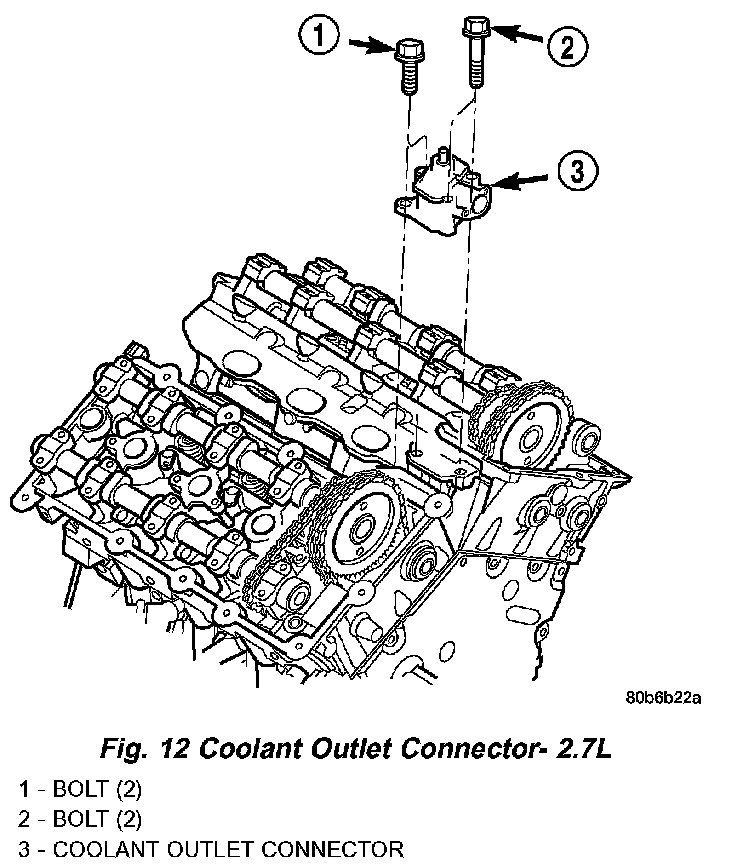 1
2
3

80b6b22a

Fig. 12 Coolant Outlet Connector- 2.7L

1 - BOLT (2)
2 - BOLT (2)
3 - COOLANT OUTLET CONNECTOR