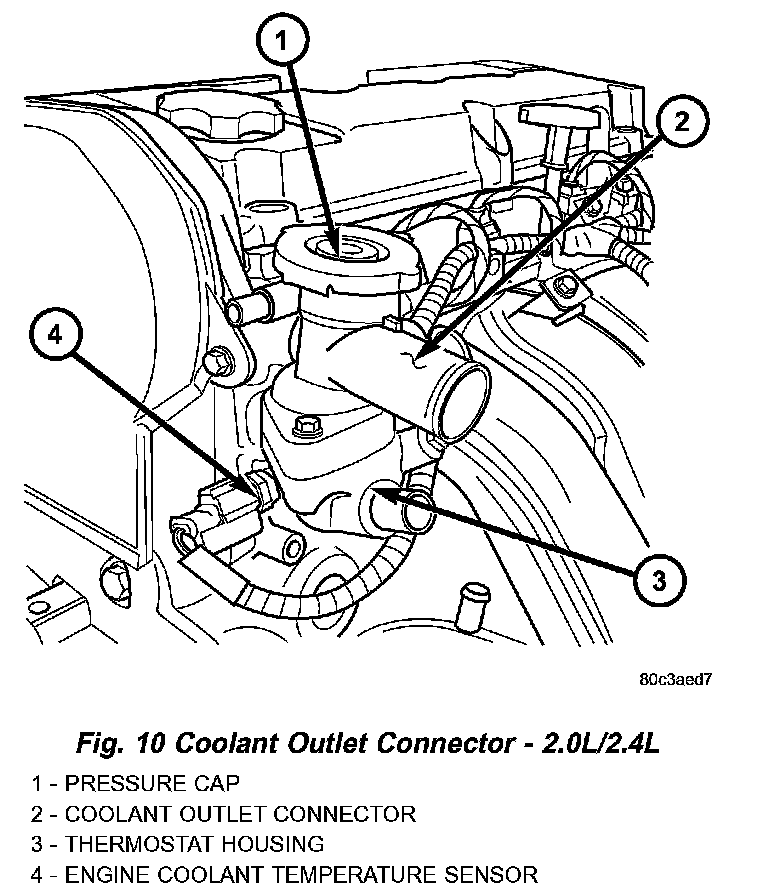 1

2

4

3

80c3aed7

Fig. 10 Coolant Outlet Connector - 2.0L/2.4L

1 - PRESSURE CAP
2 - COOLANT OUTLET CONNECTOR
3 - THERMOSTAT HOUSING
4 - ENGINE COOLANT TEMPERATURE SENSOR