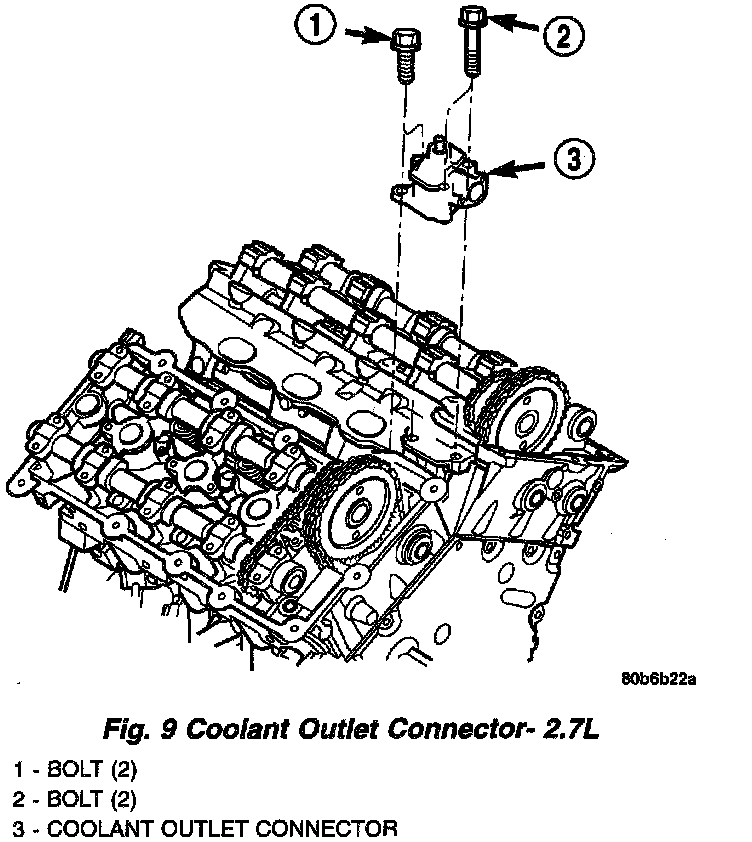 1
2
3

80b6b22a

Fig. 9 Coolant Outlet Connector- 2.7L

1 - BOLT (2)
2 - BOLT (2)
3 - COOLANT OUTLET CONNECTOR