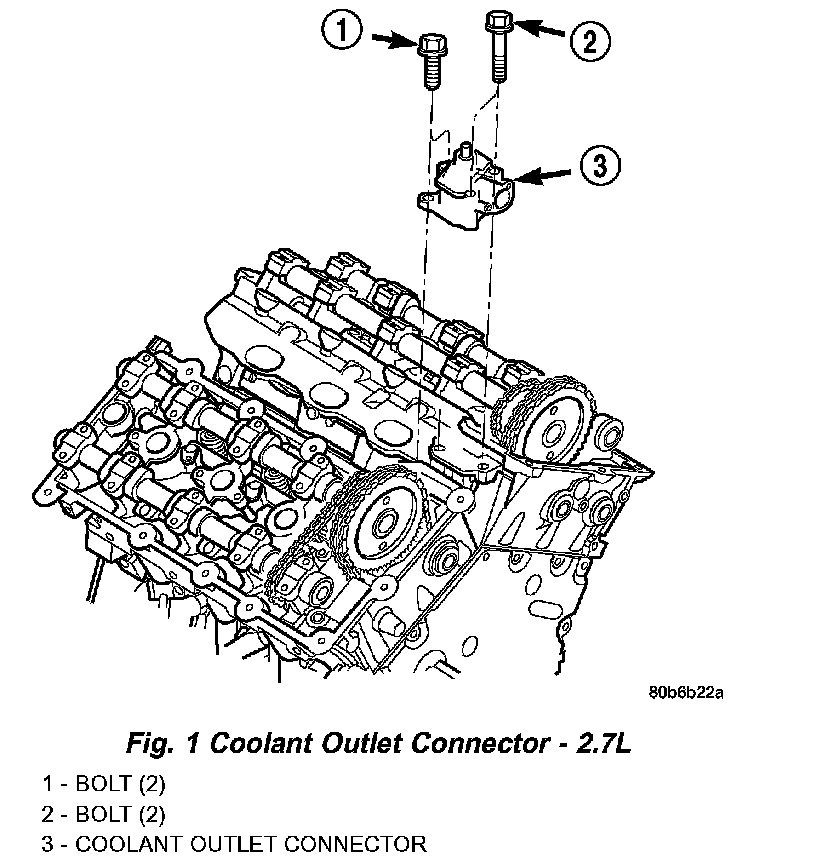 1
2
3
80b6b22a

Fig. 1 Coolant Outlet Connector - 2.7L

1 - BOLT (2)
2 - BOLT (2)
3 - COOLANT OUTLET CONNECTOR