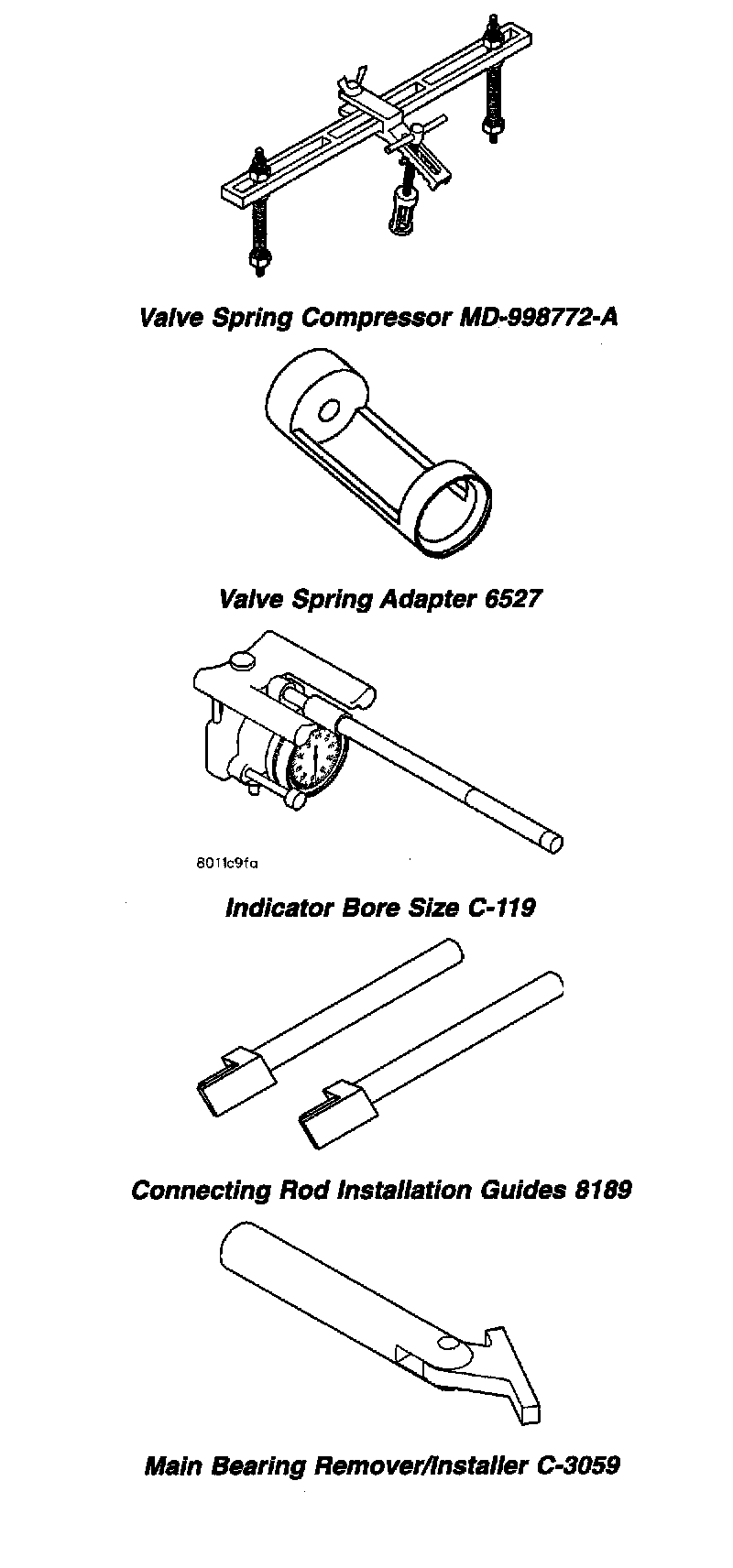 Valve Spring Compressor MD-998772-A

Valve Spring Adapter 6527

8011c9fa

Indicator Bore Size C-119

Connecting Rod Installation Guides 8189

Main Bearing Remover/Installer C-3059