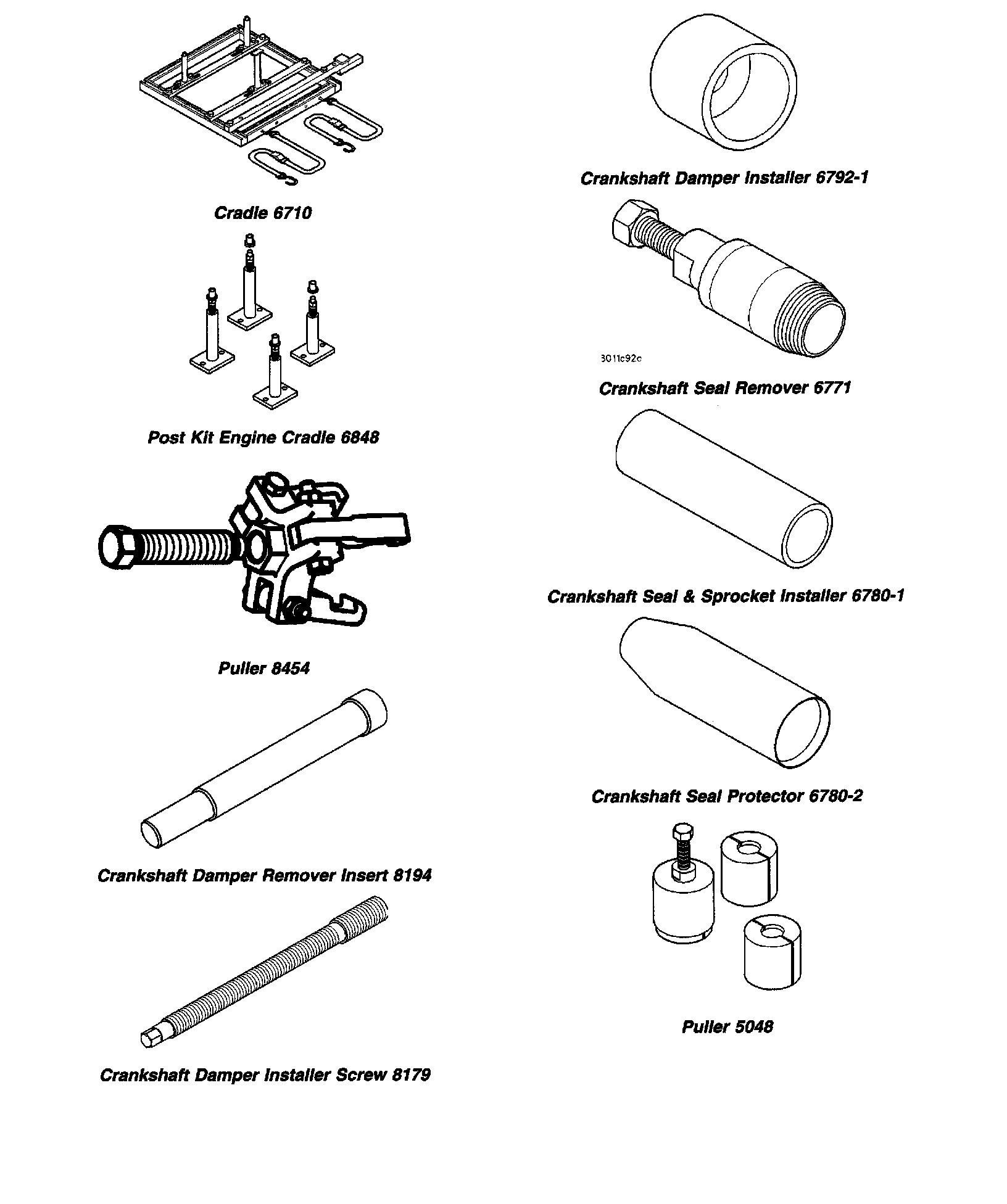 Cradle 6710

Post Kit Engine Cradle 6848

Puller 8454

Crankshaft Damper Remover Insert 8194

Crankshaft Damper Installer Screw 8179

Crankshaft Damper Installer 6792-1

3011c92c

Crankshaft Seal Remover 6771

Crankshaft Seal & Sprocket Installer 6780-1

Crankshaft Seal Protector 6780-2

Puller 5048