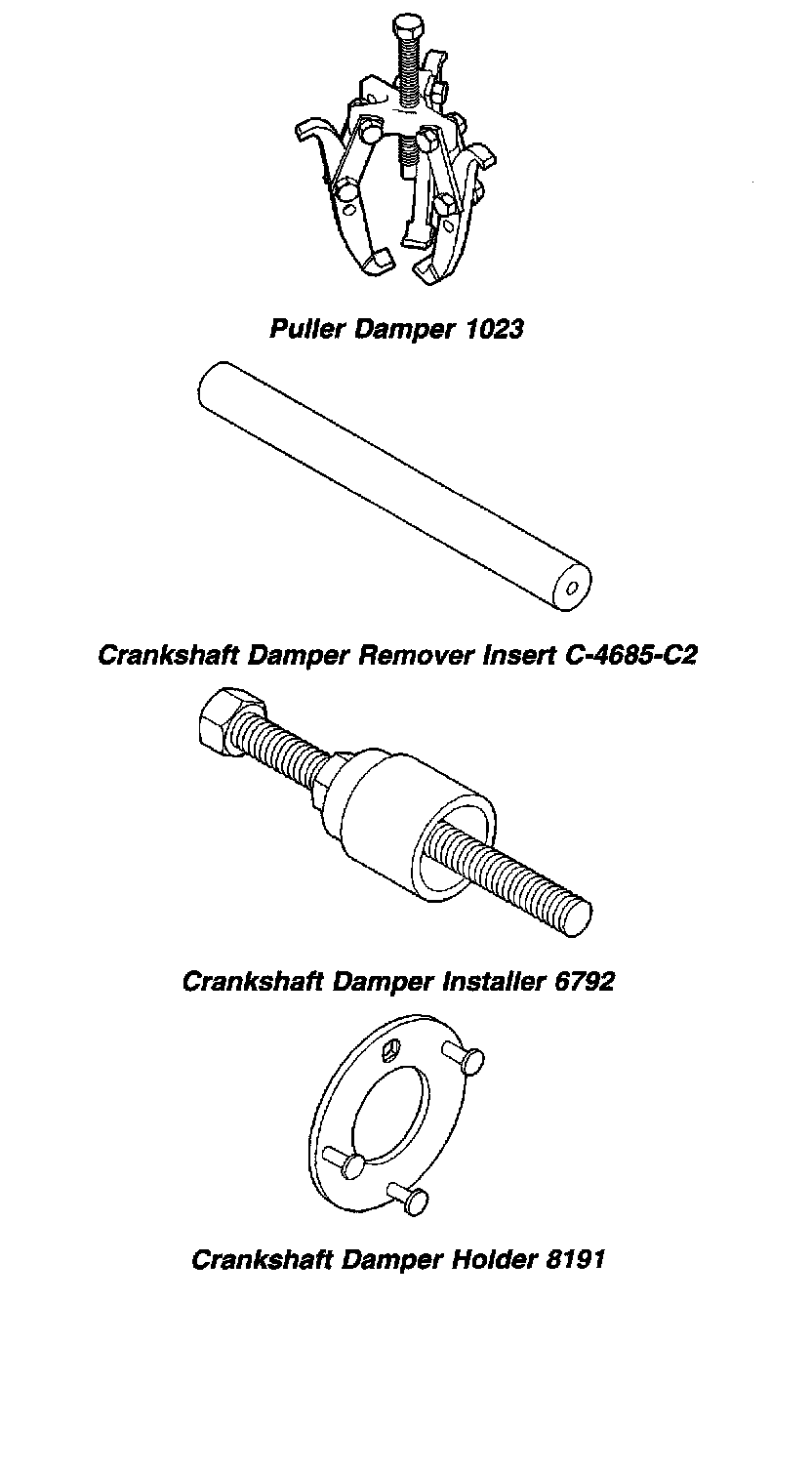 Puller Damper 1023

Crankshaft Damper Remover Insert C-4685-C2

Crankshaft Damper Installer 6792

Crankshaft Damper Holder 8191