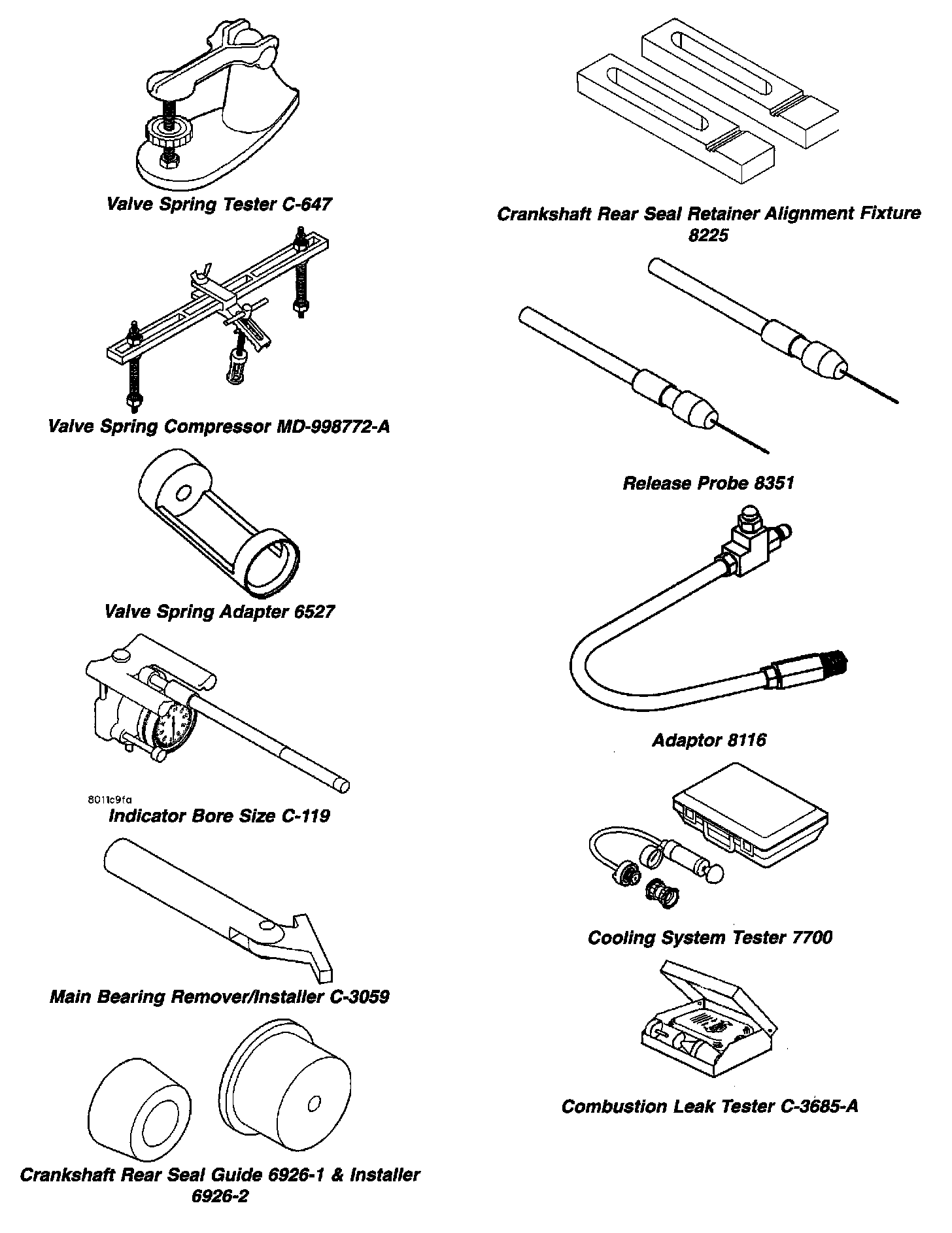 Valve Spring Tester C-647

Valve Spring Compressor MD-998772-A

Valve Spring Adapter 6527

8011c9fa
Indicator Bore Size C-119

Main Bearing Remover/Installer C-3059

Crankshaft Rear Seal Guide 6926-1 & Installer 6926-2

Crankshaft Rear Seal Retainer Alignment Fixture 8225

Release Probe 8351

Adaptor 8116

Cooling System Tester 7700

Combustion Leak Tester C-3685-A