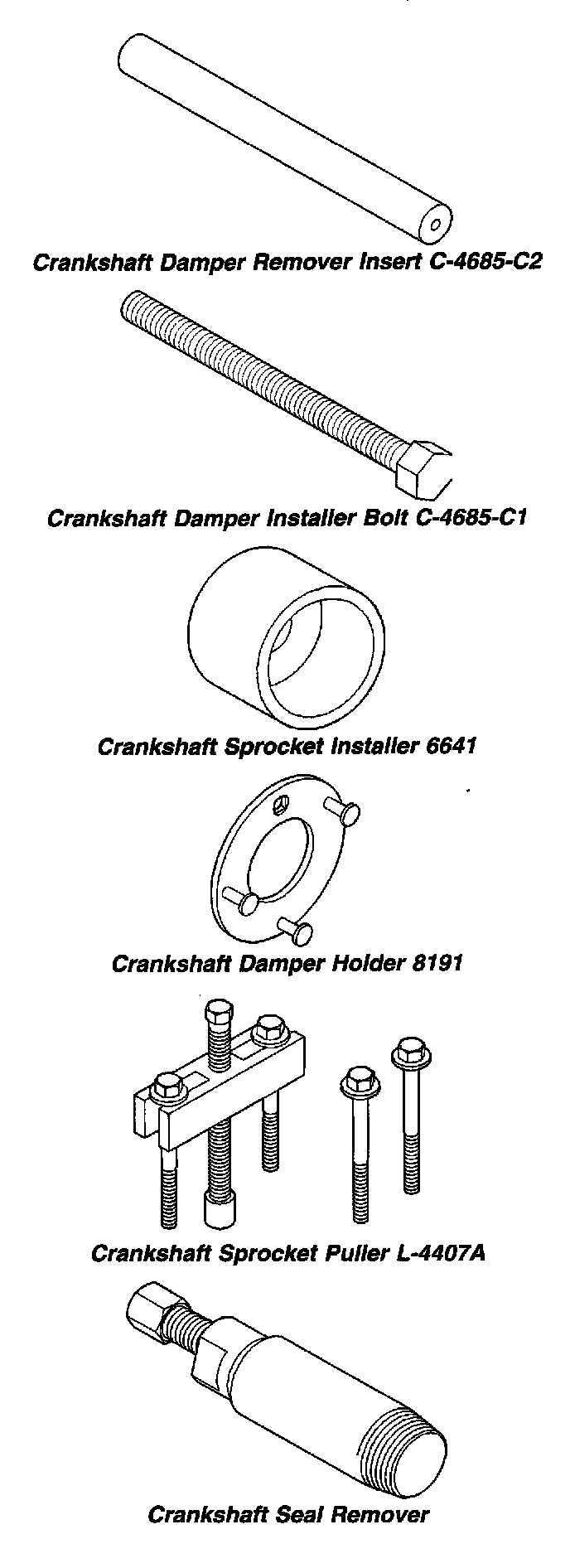 Crankshaft Damper Remover Insert C-4685-C2

Crankshaft Damper Installer Bolt C-4685-C1

Crankshaft Sprocket Installer 6641

Crankshaft Damper Holder 8191

Crankshaft Sprocket Puller L-4407A

Crankshaft Seal Remover