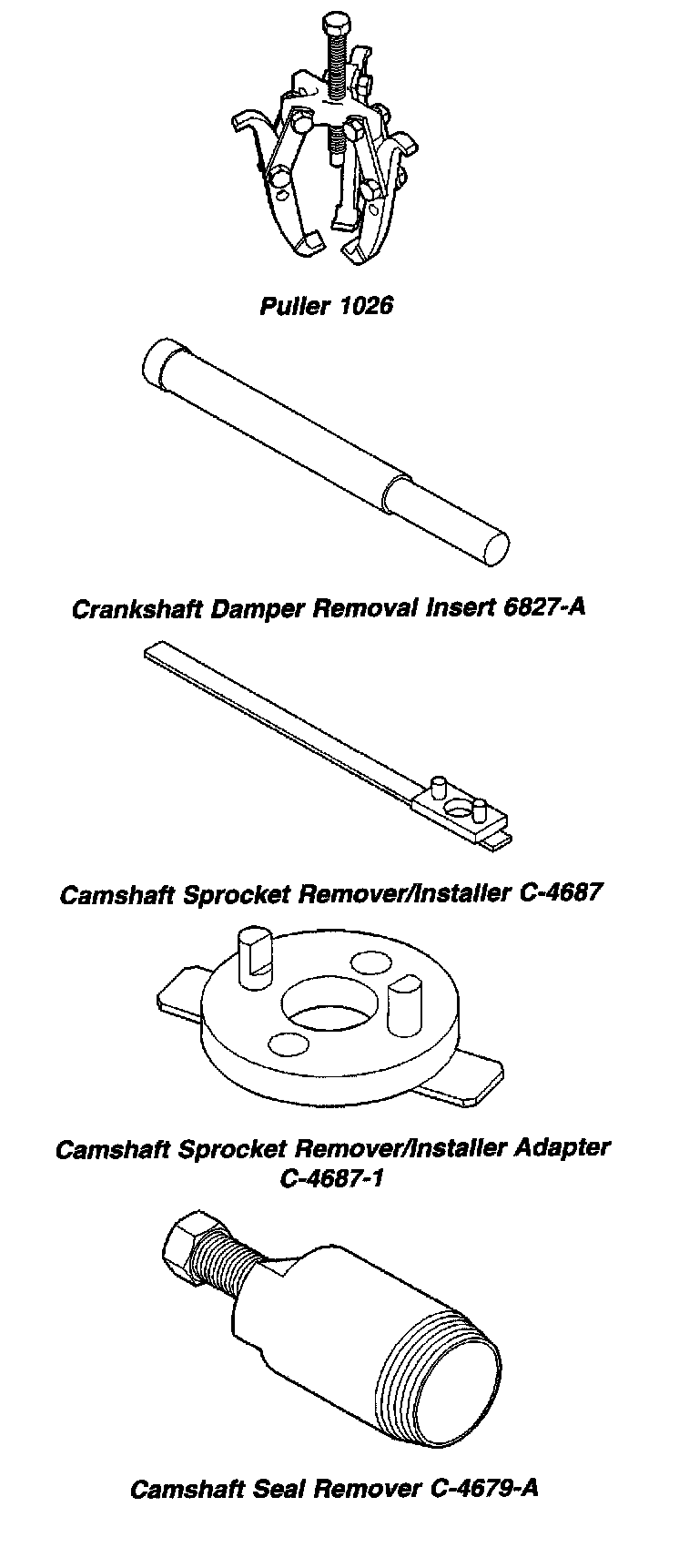 Puller 1026

Crankshaft Damper Removal Insert 6827-A

Camshaft Sprocket Remover/Installer C-4687

Camshaft Sprocket Remover/Installer Adapter C-4687-1

Camshaft Seal Remover C-4679-A