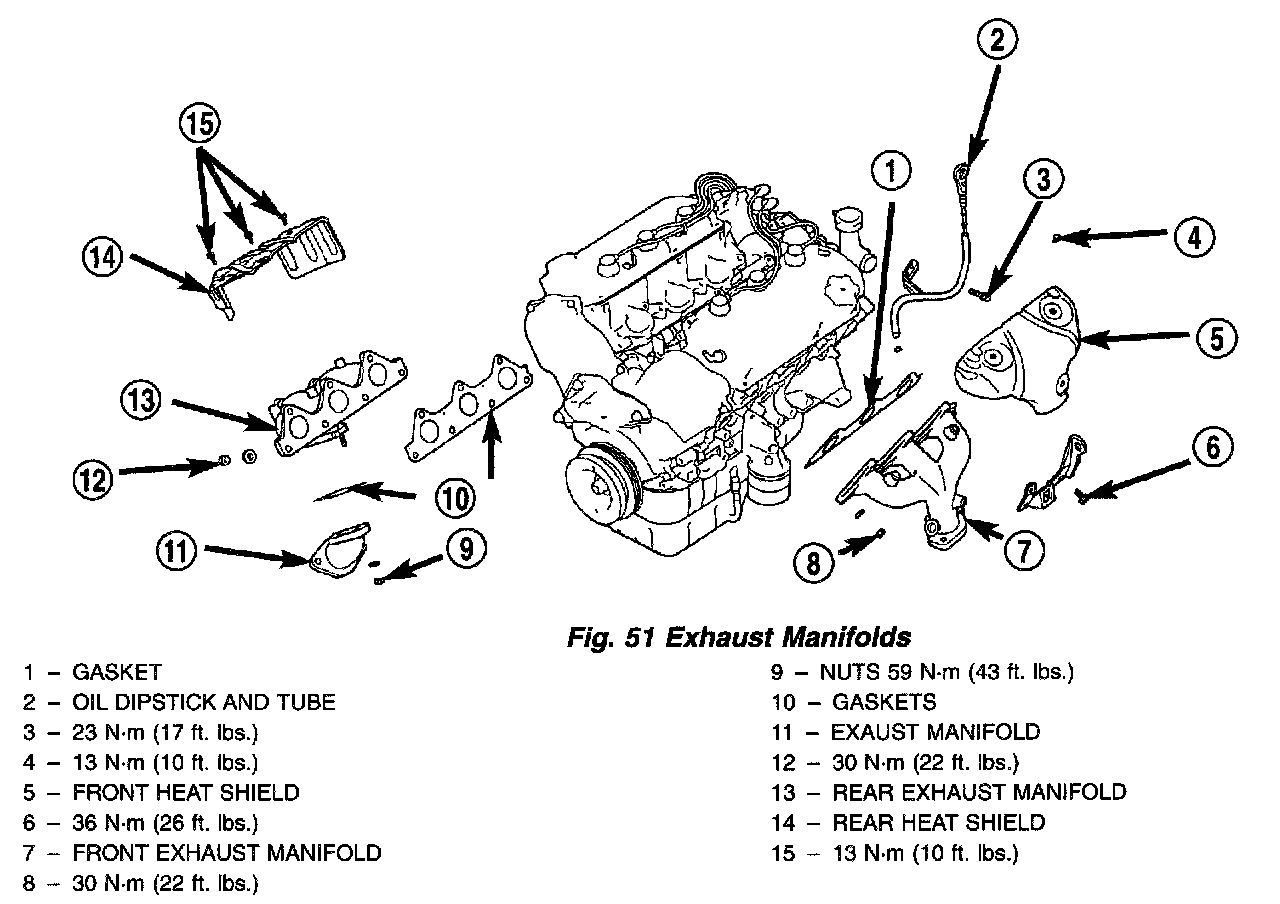 15

2

1

3

4

14

5

13

6

12

10

11

9

8

7

Fig. 51 Exhaust Manifolds

1 – GASKET
2 – OIL DIPSTICK AND TUBE
3 – 23 N·m (17 ft. lbs.)
4 – 13 N·m (10 ft. lbs.)
5 – FRONT HEAT SHIELD
6 – 36 N·m (26 ft. lbs.)
7 – FRONT EXHAUST MANIFOLD
8 – 30 N·m (22 ft. lbs.)

9 – NUTS 59 N·m (43 ft. lbs.)
10 – GASKETS
11 – EXAUST MANIFOLD
12 – 30 N·m (22 ft. lbs.)
13 – REAR EXHAUST MANIFOLD
14 – REAR HEAT SHIELD
15 – 13 N·m (10 ft. lbs.)