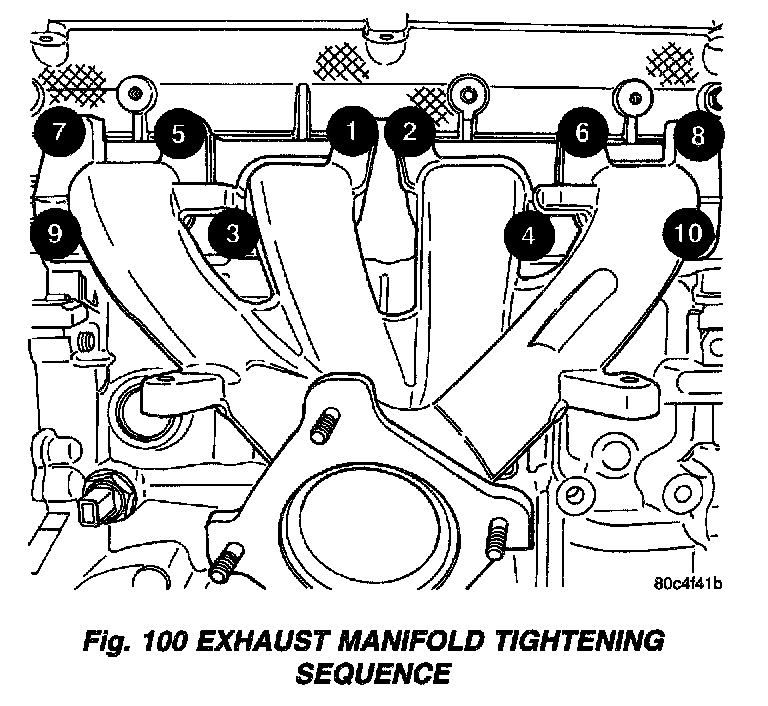 7
5
1
2
6
8
9
3
4
10
80c4f41b

Fig. 100 EXHAUST MANIFOLD TIGHTENING SEQUENCE