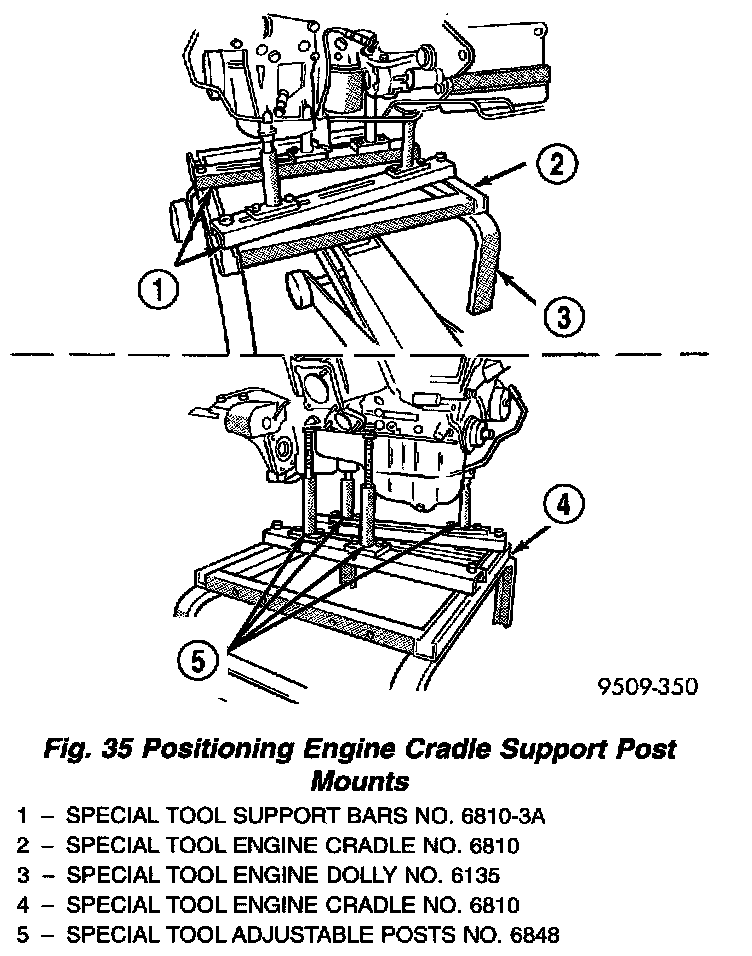 2

1

3

4

5

9509-350

Fig. 35 Positioning Engine Cradle Support Post Mounts

1 – SPECIAL TOOL SUPPORT BARS NO. 6810-3A
2 – SPECIAL TOOL ENGINE CRADLE NO. 6810
3 – SPECIAL TOOL ENGINE DOLLY NO. 6135
4 – SPECIAL TOOL ENGINE CRADLE NO. 6810
5 – SPECIAL TOOL ADJUSTABLE POSTS NO. 6848