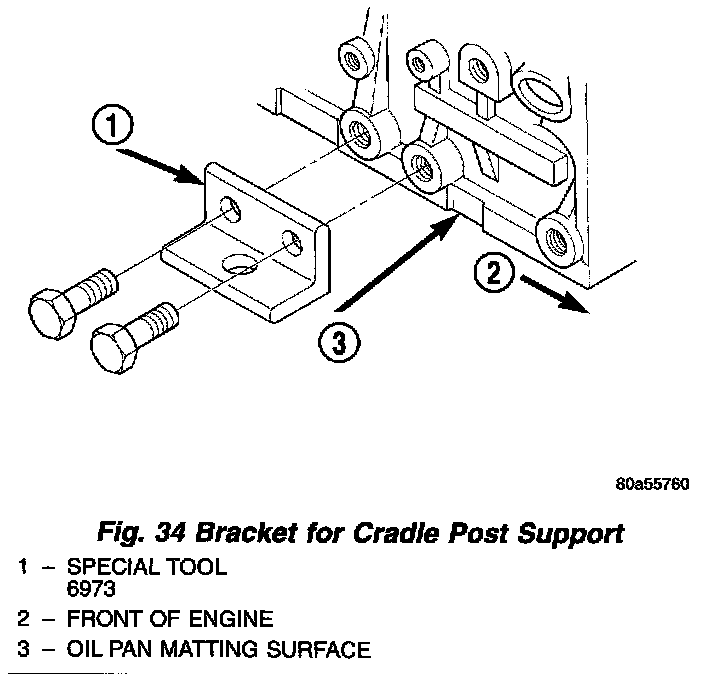 1

2

3

80a55760

Fig. 34 Bracket for Cradle Post Support

1 – SPECIAL TOOL 6973
2 – FRONT OF ENGINE
3 – OIL PAN MATTING SURFACE