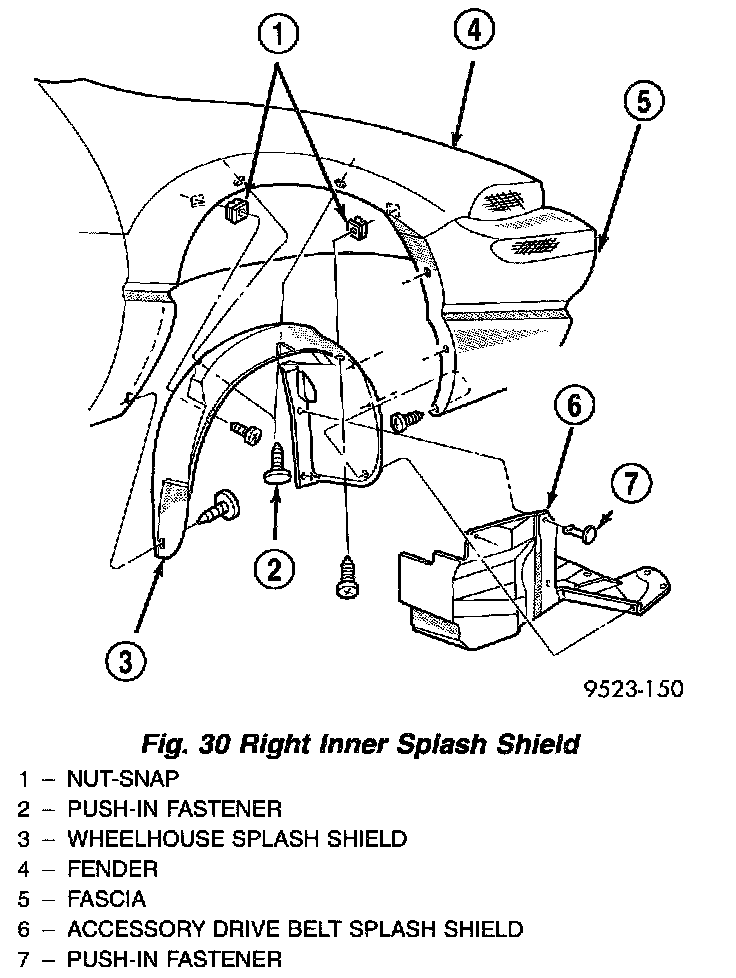 1

4

5

6

7

2

3

9523-150

Fig. 30 Right Inner Splash Shield

1 – NUT-SNAP
2 – PUSH-IN FASTENER
3 – WHEELHOUSE SPLASH SHIELD
4 – FENDER
5 – FASCIA
6 – ACCESSORY DRIVE BELT SPLASH SHIELD
7 – PUSH-IN FASTENER