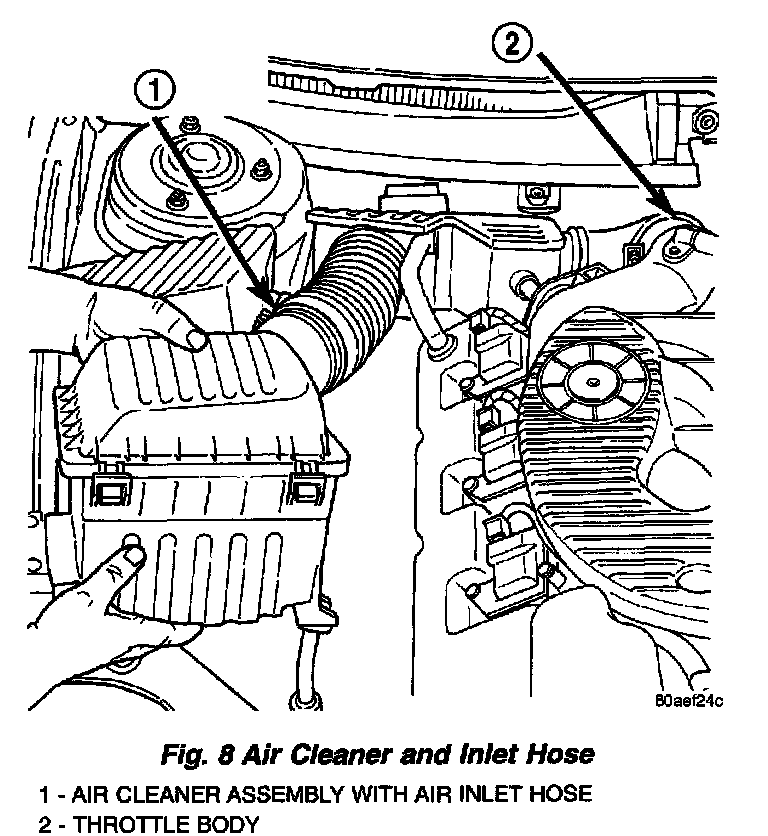 1

2

80aef24c

Fig. 8 Air Cleaner and Inlet Hose

1 - AIR CLEANER ASSEMBLY WITH AIR INLET HOSE
2 - THROTTLE BODY