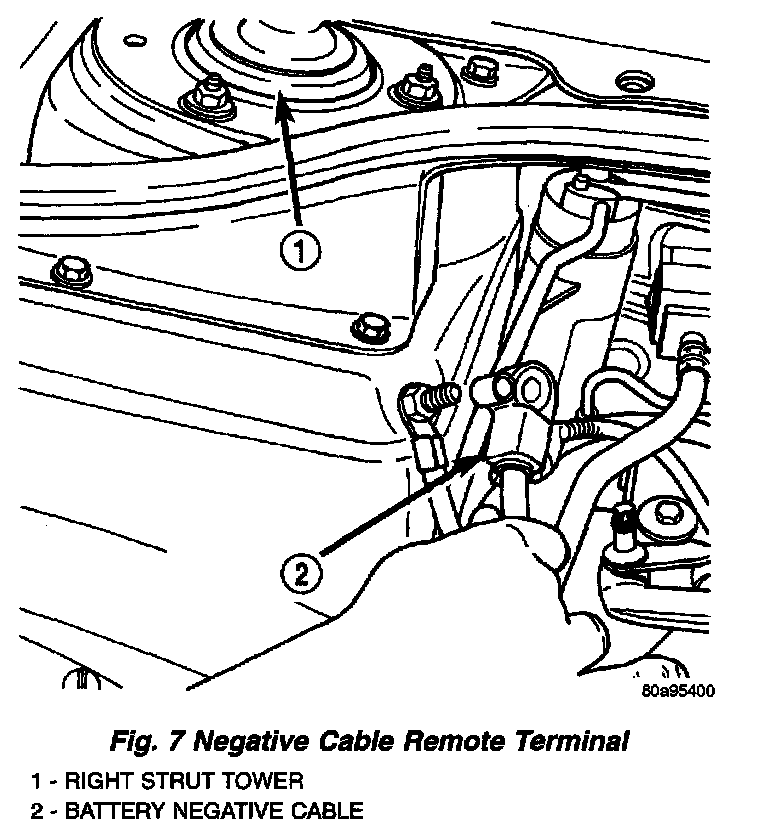 1

2

80a95400

Fig. 7 Negative Cable Remote Terminal

1 - RIGHT STRUT TOWER
2 - BATTERY NEGATIVE CABLE