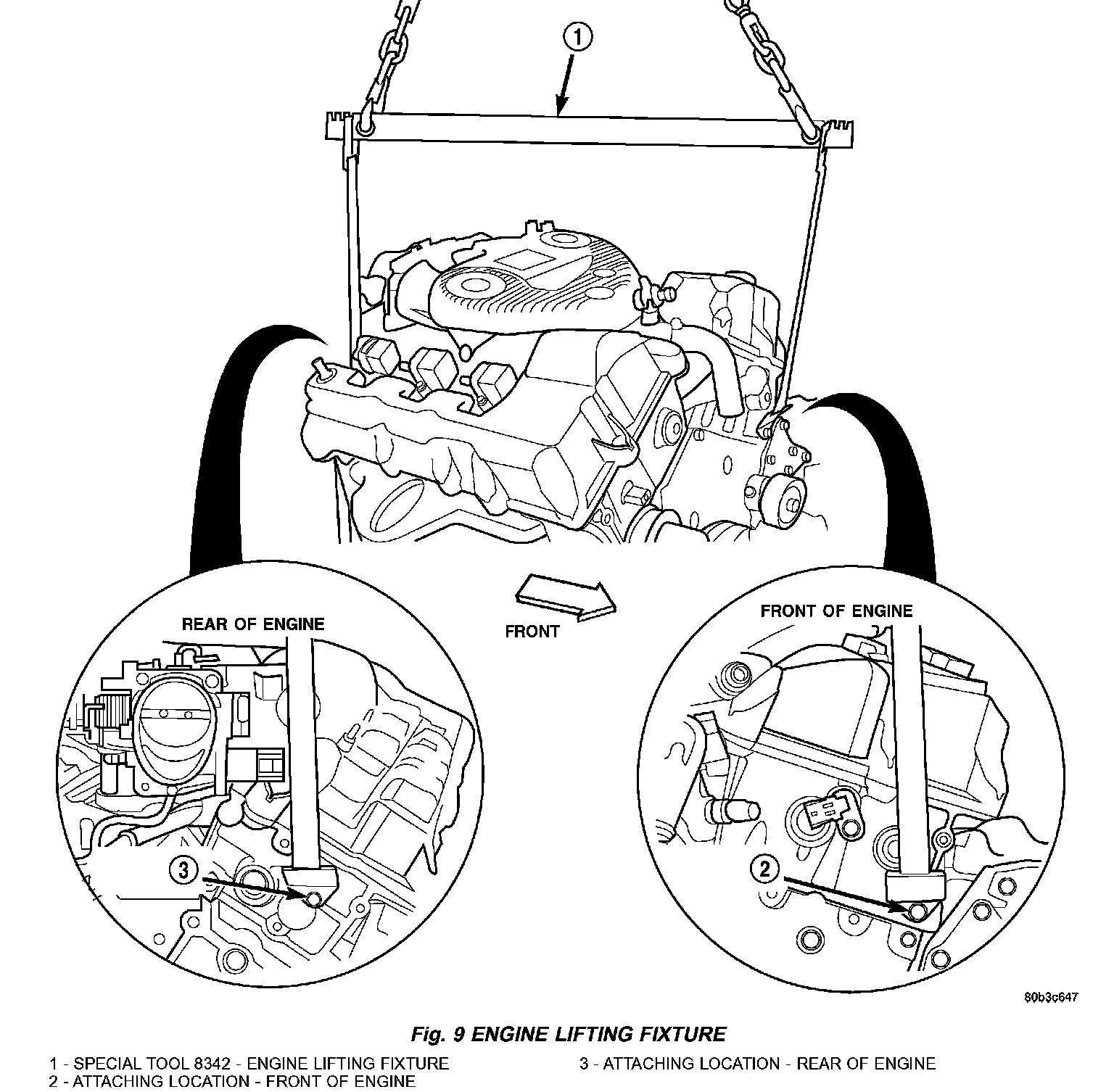 1

REAR OF ENGINE

FRONT

FRONT OF ENGINE

3

2

80b3c647

Fig. 9 ENGINE LIFTING FIXTURE

1 - SPECIAL TOOL 8342 - ENGINE LIFTING FIXTURE
2 - ATTACHING LOCATION - FRONT OF ENGINE
3 - ATTACHING LOCATION - REAR OF ENGINE