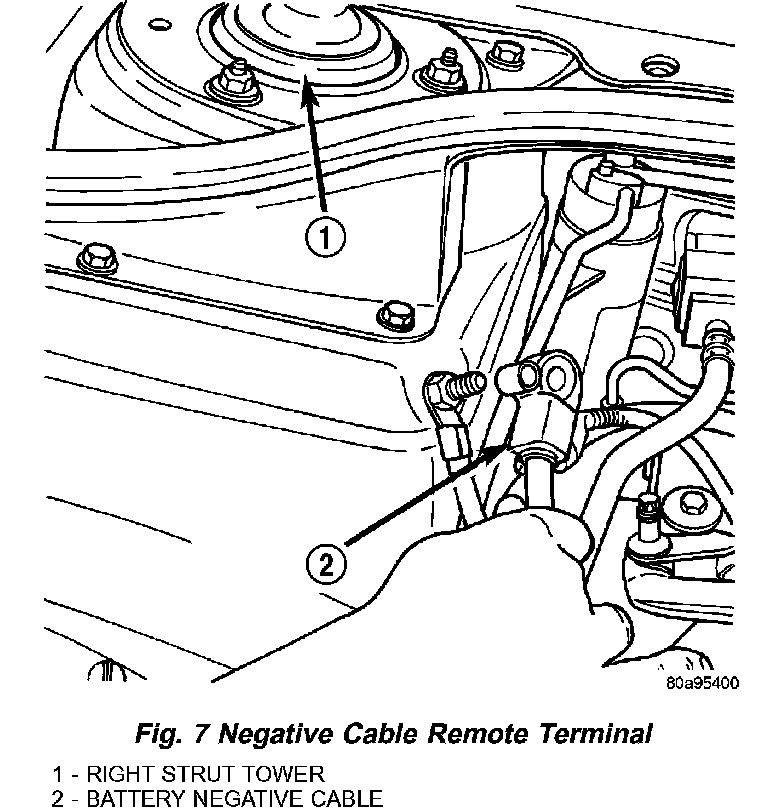 1

2

80a95400

Fig. 7 Negative Cable Remote Terminal

1 - RIGHT STRUT TOWER
2 - BATTERY NEGATIVE CABLE