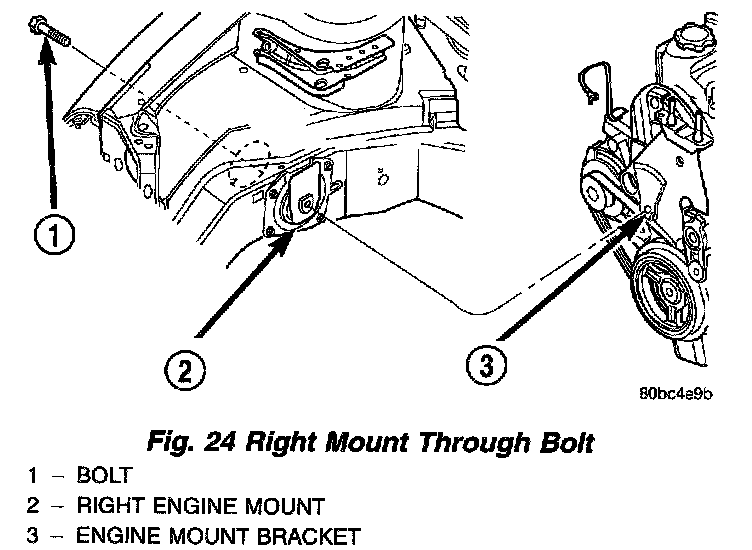 1

2

3

80bc4e9b

Fig. 24 Right Mount Through Bolt

1 – BOLT
2 – RIGHT ENGINE MOUNT
3 – ENGINE MOUNT BRACKET