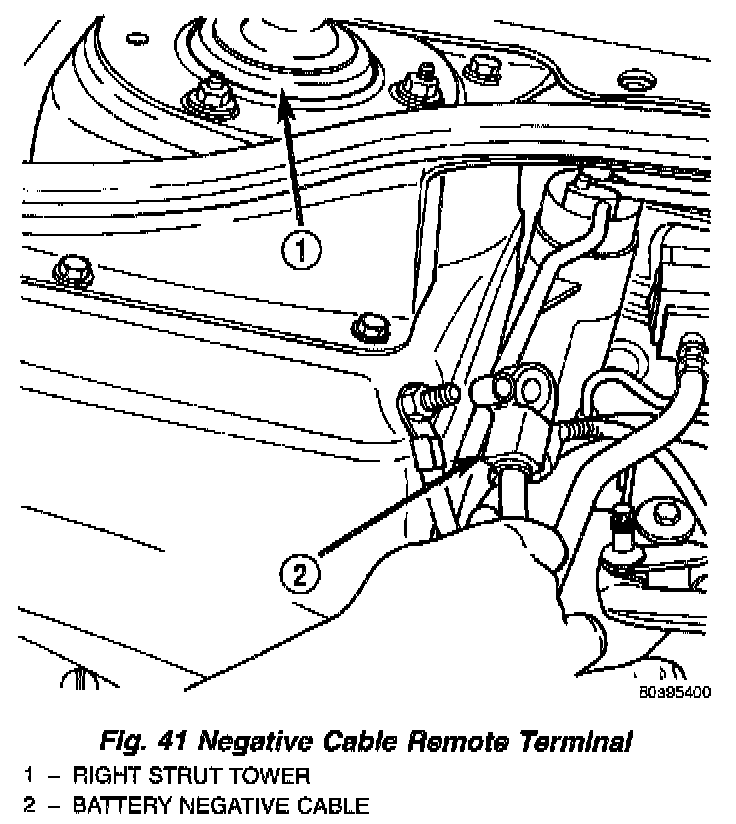 1

2

80a95400

Fig. 41 Negative Cable Remote Terminal

1 – RIGHT STRUT TOWER

2 – BATTERY NEGATIVE CABLE