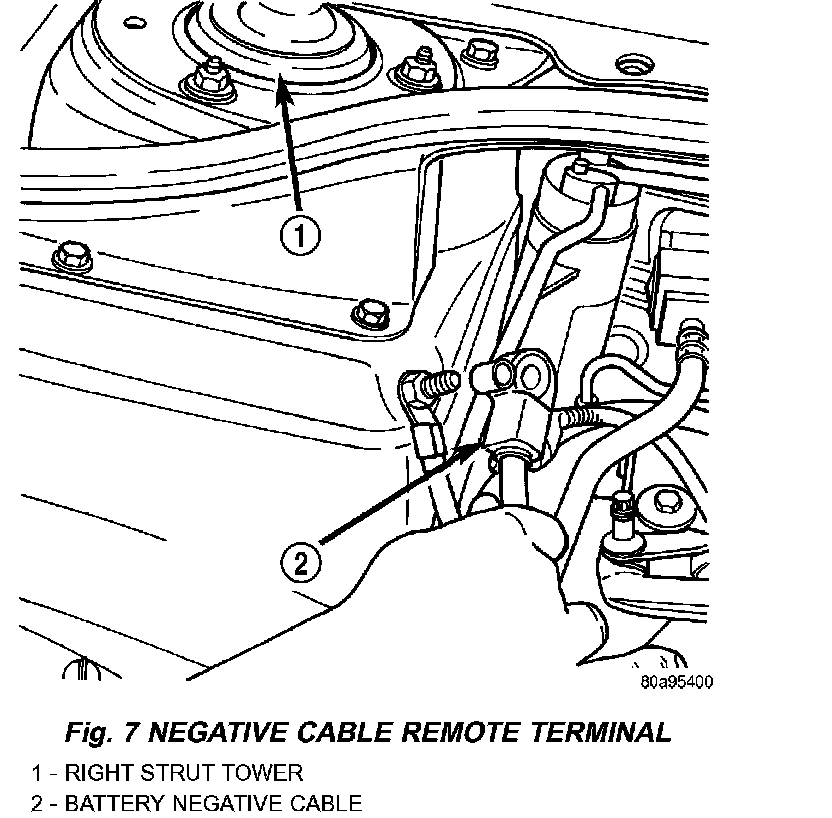 1

2

80a95400

Fig. 7 NEGATIVE CABLE REMOTE TERMINAL

1 - RIGHT STRUT TOWER
2 - BATTERY NEGATIVE CABLE