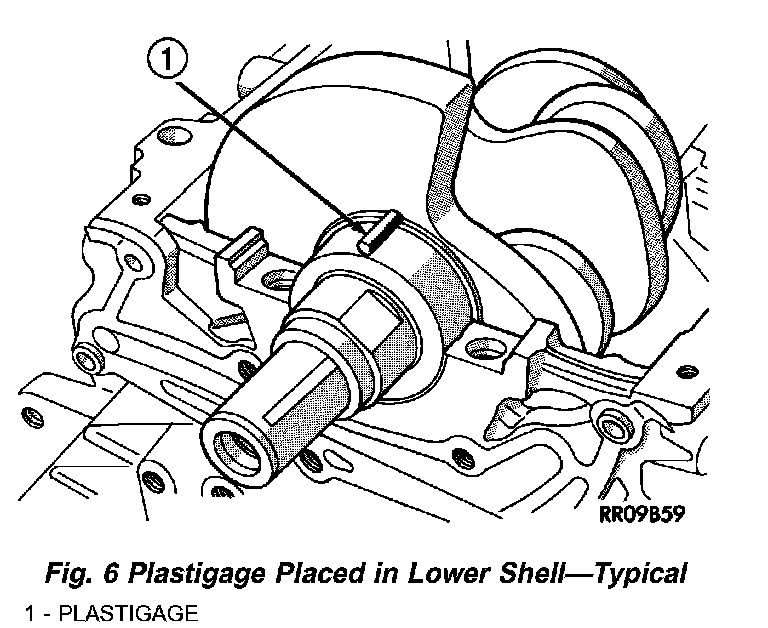 1

RR09B59

Fig. 6 Plastigage Placed in Lower Shell—Typical

1 - PLASTIGAGE