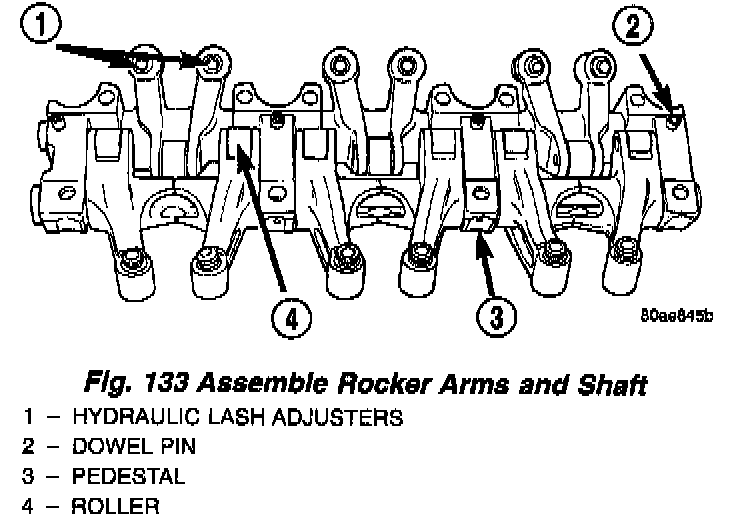 1

2

4

3

80ae845b

Fig. 133 Assemble Rocker Arms and Shaft

1 – HYDRAULIC LASH ADJUSTERS
2 – DOWEL PIN
3 – PEDESTAL
4 – ROLLER