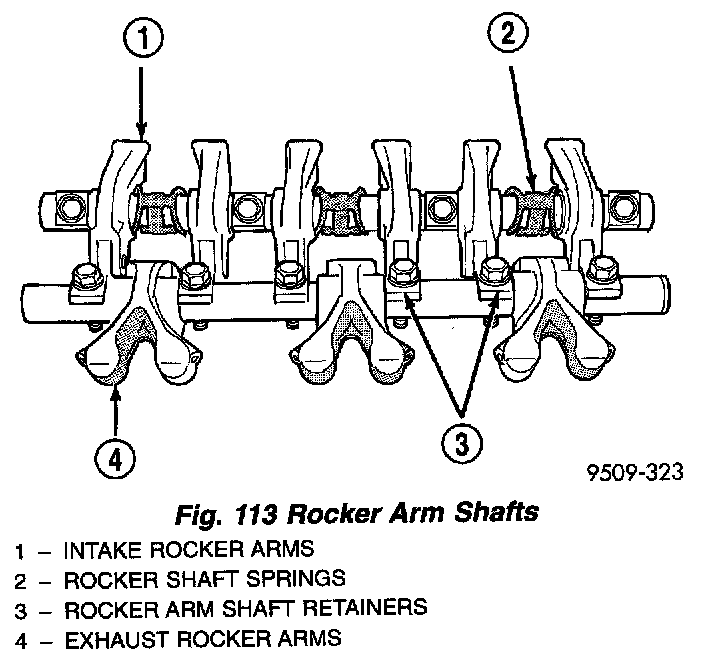 1

2

3

4

9509-323

Fig. 113 Rocker Arm Shafts

1 – INTAKE ROCKER ARMS
2 – ROCKER SHAFT SPRINGS
3 – ROCKER ARM SHAFT RETAINERS
4 – EXHAUST ROCKER ARMS