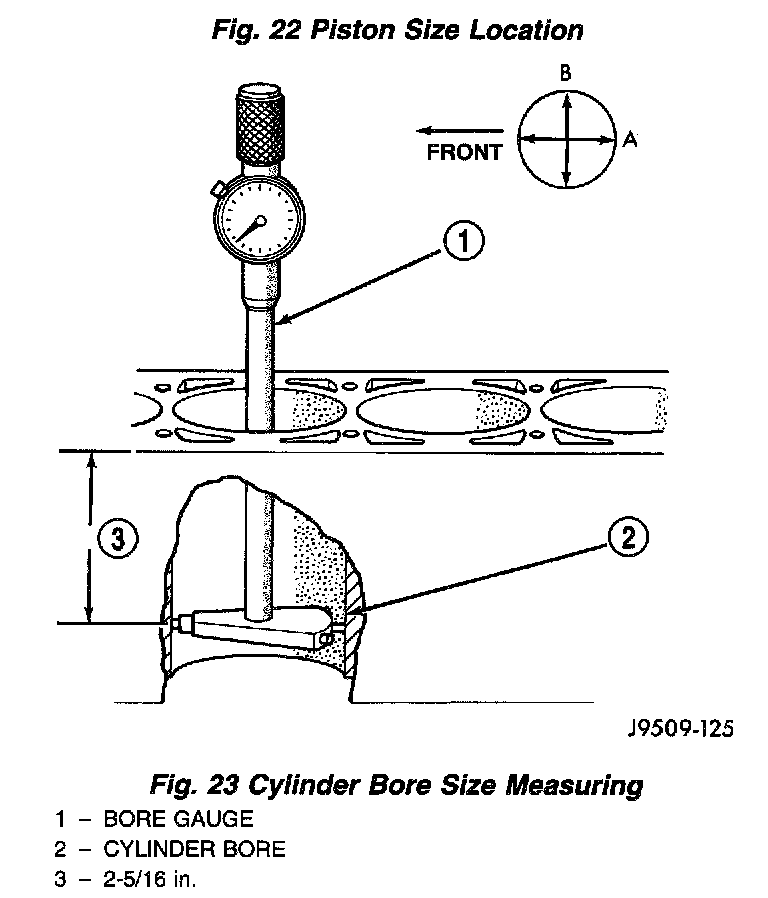 Fig. 22 Piston Size Location

B

FRONT

A

1

3

2

J9509-125

Fig. 23 Cylinder Bore Size Measuring

1 – BORE GAUGE
2 – CYLINDER BORE
3 – 2-5/16 in.