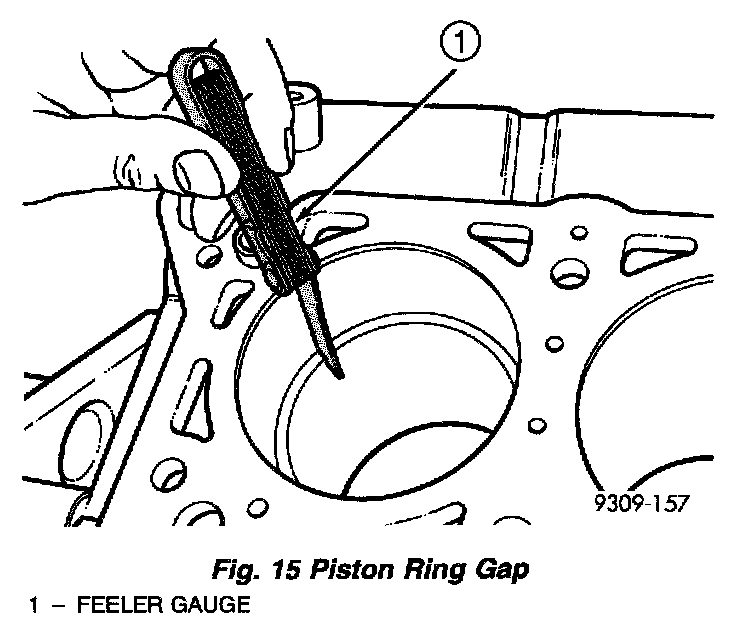 1

9309-157

Fig. 15 Piston Ring Gap

1 – FEELER GAUGE