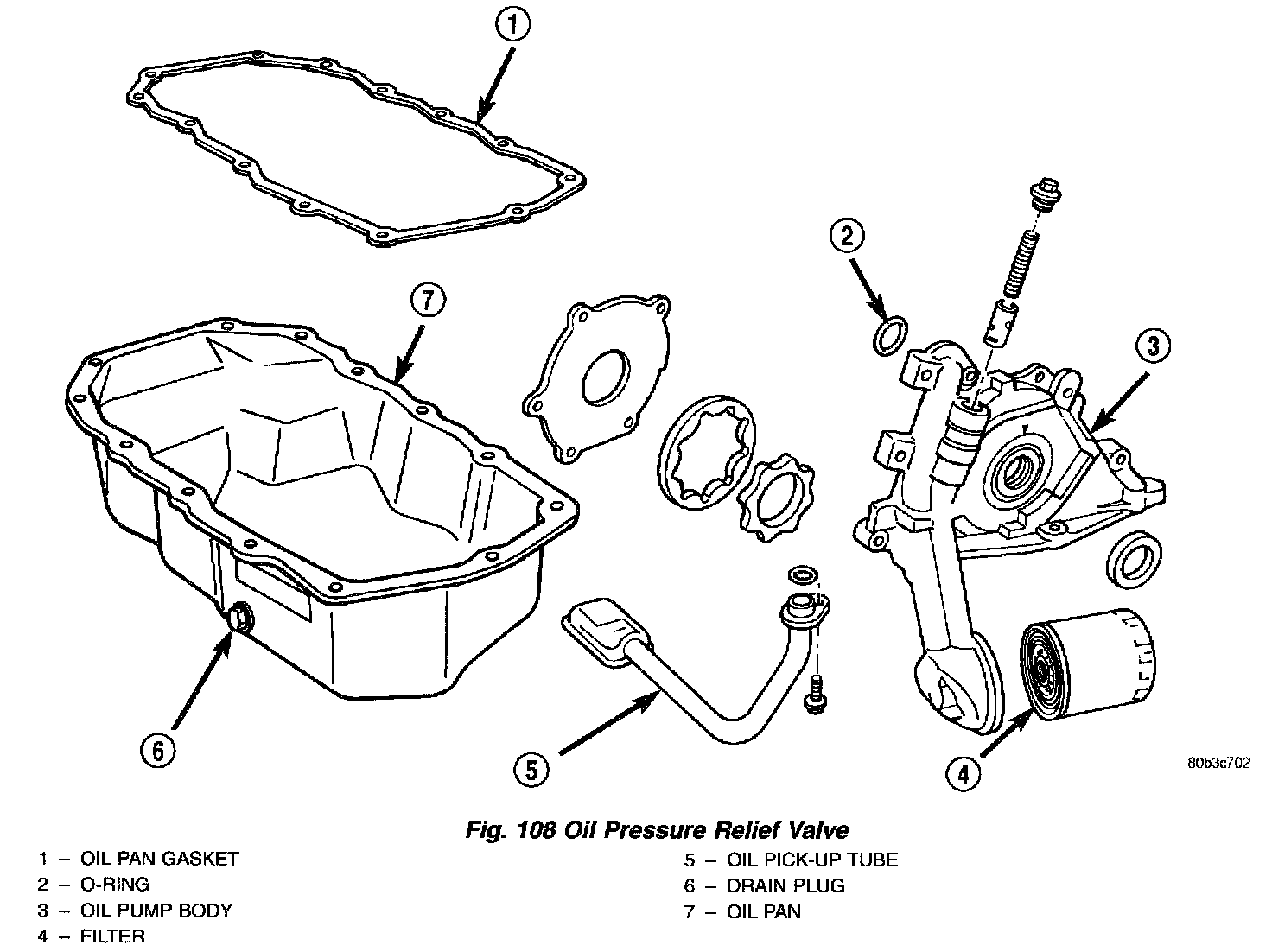 1

2

7

3

6

5

4

80b3c702

Fig. 108 Oil Pressure Relief Valve

1 – OIL PAN GASKET
2 – O-RING
3 – OIL PUMP BODY
4 – FILTER

5 – OIL PICK-UP TUBE
6 – DRAIN PLUG
7 – OIL PAN