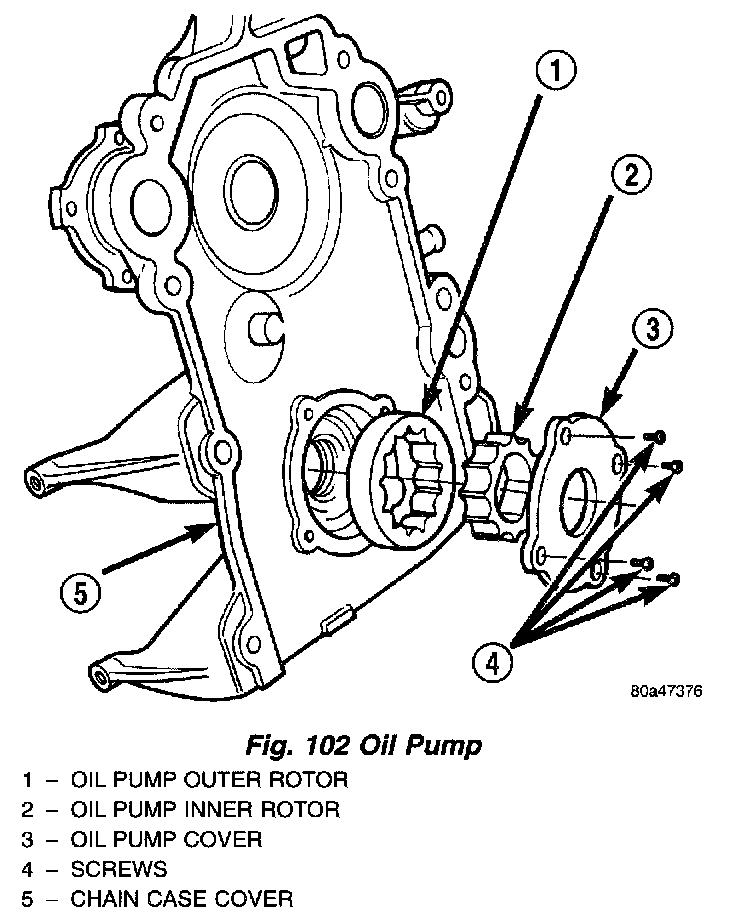 1
2
3
5
4
80a47376

Fig. 102 Oil Pump

1 – OIL PUMP OUTER ROTOR
2 – OIL PUMP INNER ROTOR
3 – OIL PUMP COVER
4 – SCREWS
5 – CHAIN CASE COVER