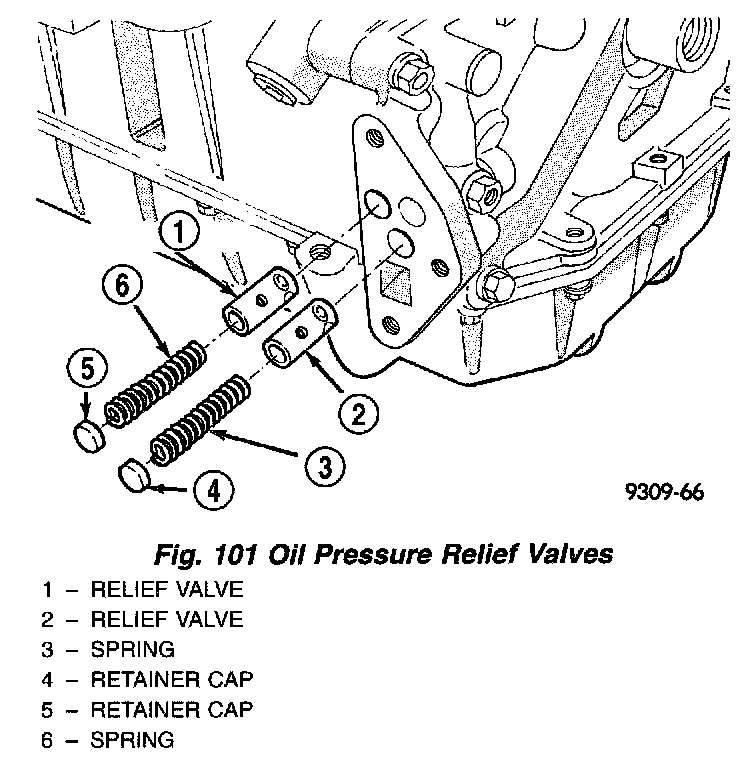 1
6
5
2
3
4
9309-66

Fig. 101 Oil Pressure Relief Valves

1 – RELIEF VALVE
2 – RELIEF VALVE
3 – SPRING
4 – RETAINER CAP
5 – RETAINER CAP
6 – SPRING