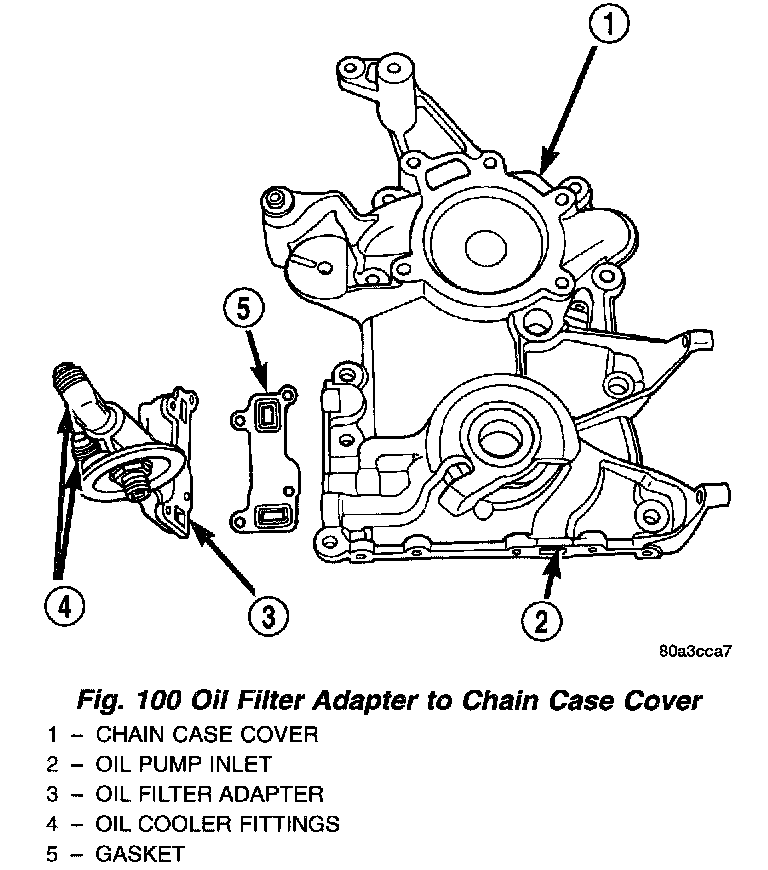 1

5

4

3

2

80a3cca7

Fig. 100 Oil Filter Adapter to Chain Case Cover

1 – CHAIN CASE COVER
2 – OIL PUMP INLET
3 – OIL FILTER ADAPTER
4 – OIL COOLER FITTINGS
5 – GASKET