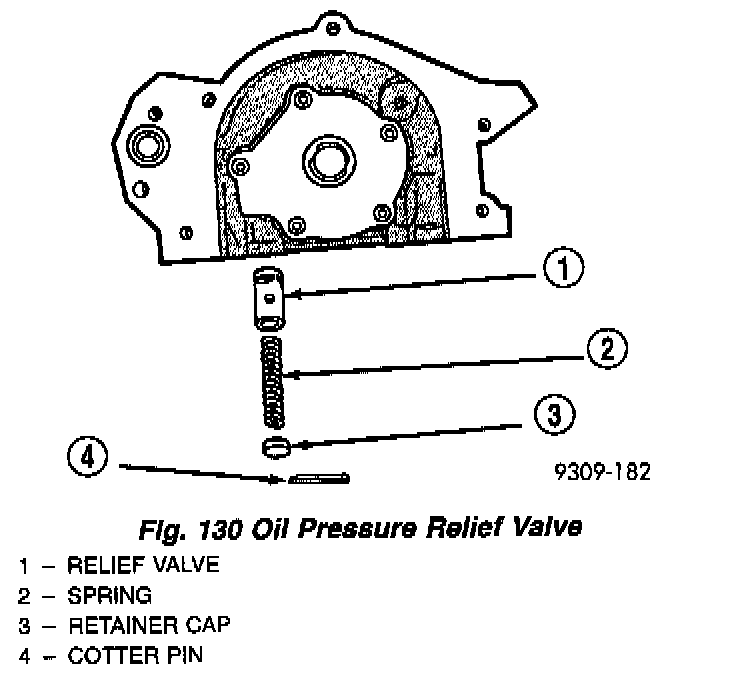 1

2

3

4

9309-182

Fig. 130 Oil Pressure Relief Valve

1 – RELIEF VALVE
2 – SPRING
3 – RETAINER CAP
4 – COTTER PIN