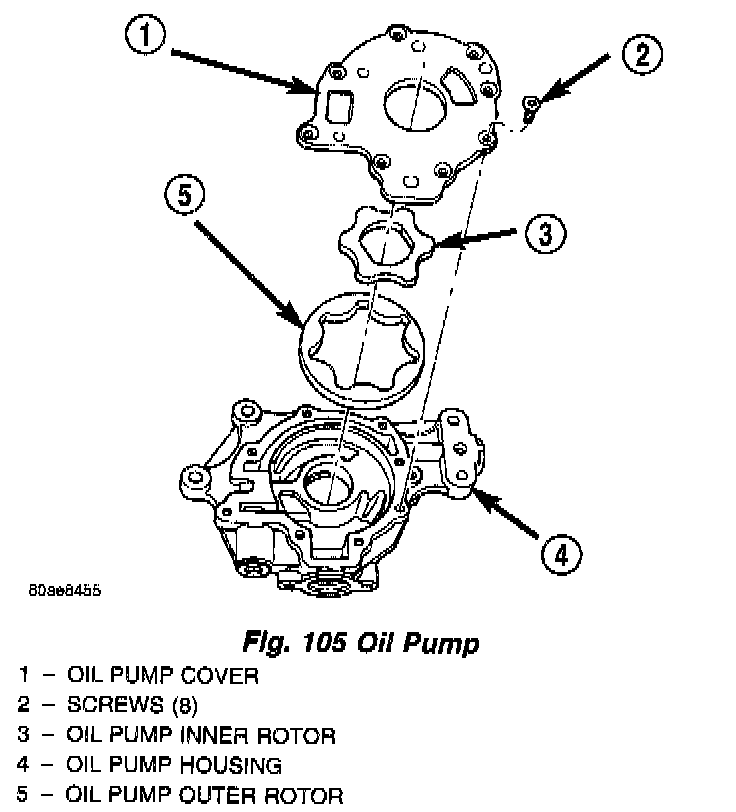 1
2
5
3
4
80ae8455

Fig. 105 Oil Pump
1 – OIL PUMP COVER
2 – SCREWS (8)
3 – OIL PUMP INNER ROTOR
4 – OIL PUMP HOUSING
5 – OIL PUMP OUTER ROTOR