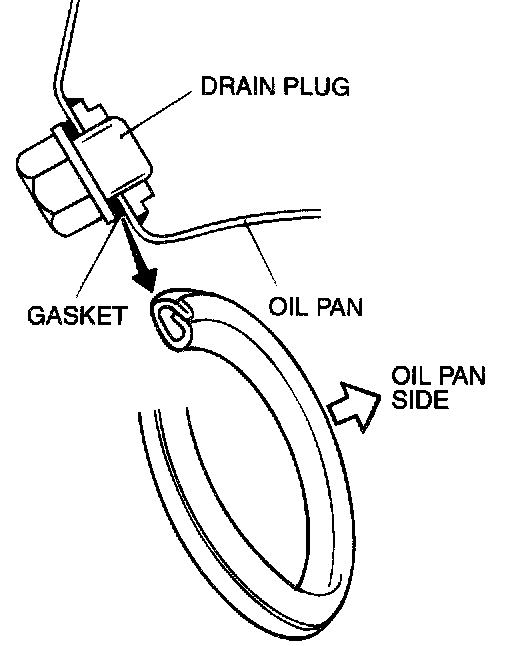 DRAIN PLUG

GASKET

OIL PAN

OIL PAN SIDE