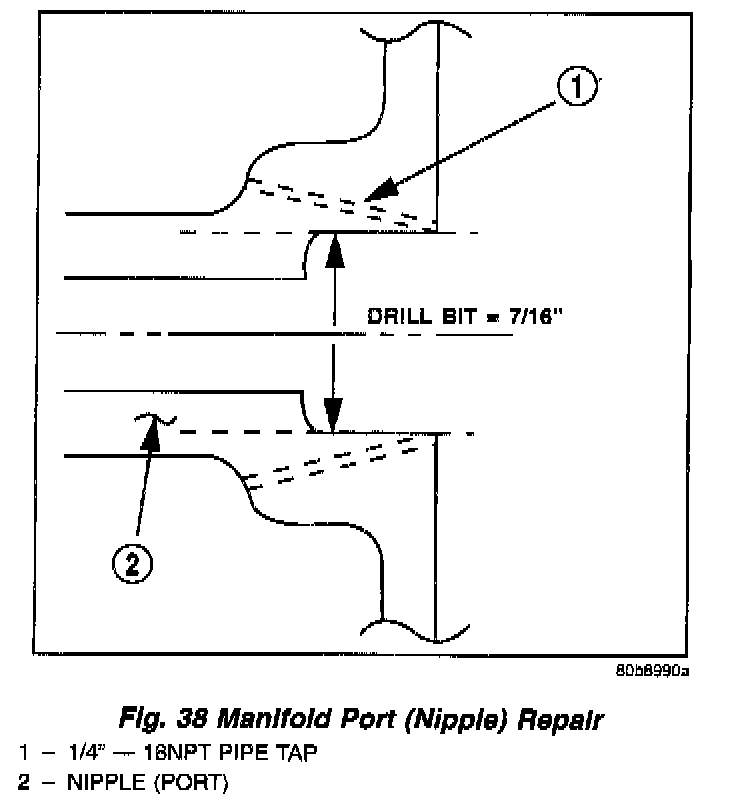 1

DRILL BIT = 7/16"

2

80b8990a

Fig. 38 Manifold Port (Nipple) Repair

1 – 1/4" — 18NPT PIPE TAP

2 – NIPPLE (PORT)