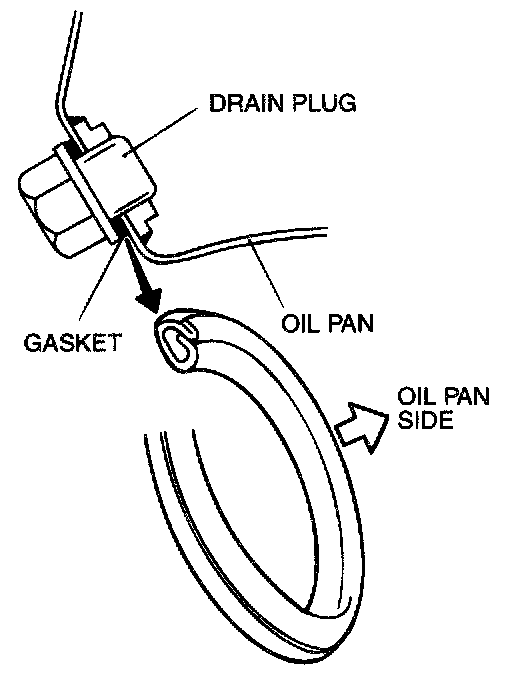 DRAIN PLUG

GASKET

OIL PAN

OIL PAN SIDE