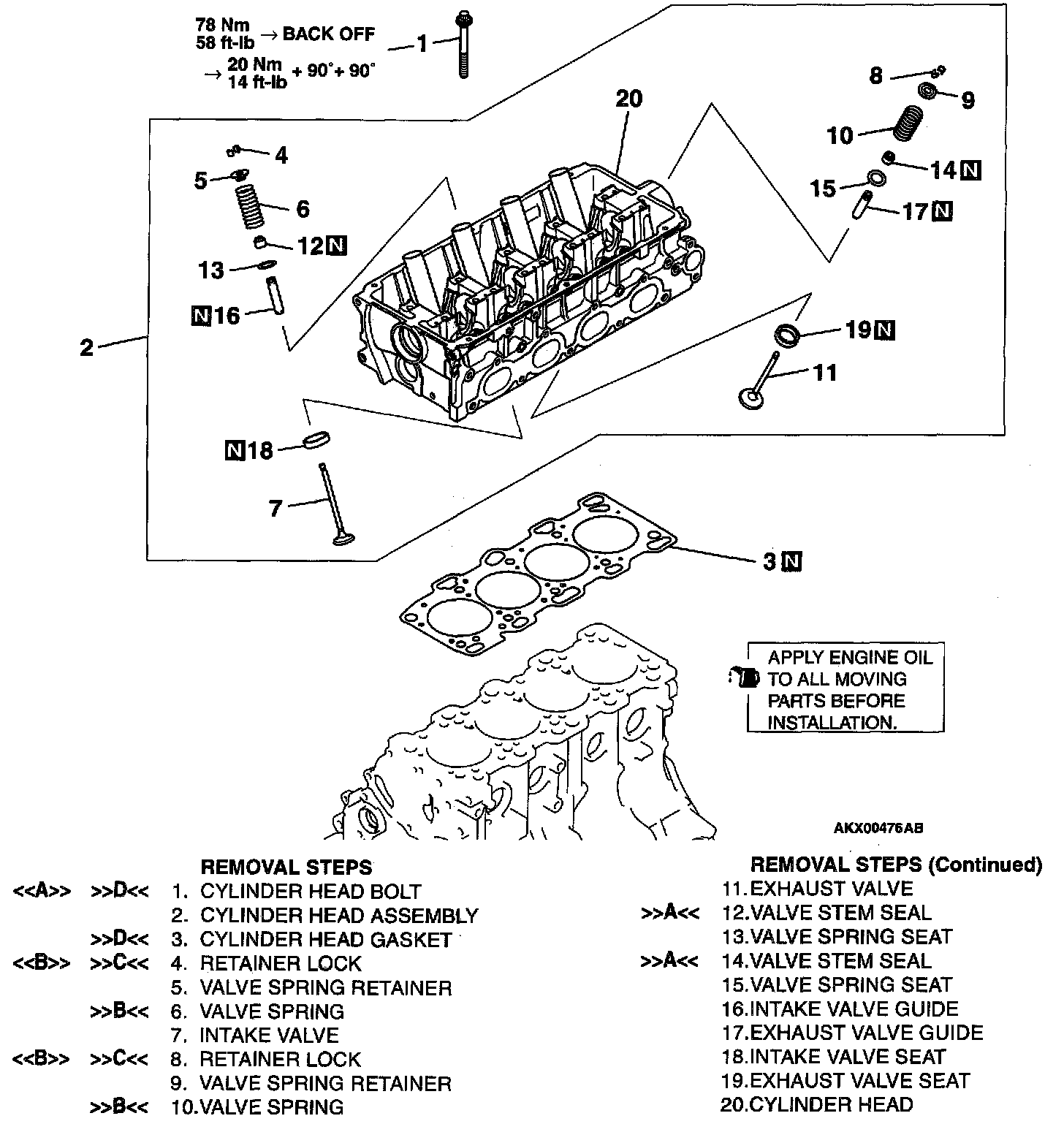 78 Nm
58 ft-lb → BACK OFF
→ 20 Nm
14 ft-lb + 90° + 90°

1

8
9
10
14 N
15
17 N
20
4
5
6
12 N
13
N 16
2
19 N
11
N 18
7
3 N

APPLY ENGINE OIL TO ALL MOVING PARTS BEFORE INSTALLATION.

AKX00476AB

REMOVAL STEPS
<<A>> >>D<< 1. CYLINDER HEAD BOLT
2. CYLINDER HEAD ASSEMBLY
>>D<< 3. CYLINDER HEAD GASKET
<<B>> >>C<< 4. RETAINER LOCK
5. VALVE SPRING RETAINER
>>B<< 6. VALVE SPRING
7. INTAKE VALVE
<<B>> >>C<< 8. RETAINER LOCK
9. VALVE SPRING RETAINER
>>B<< 10.VALVE SPRING

REMOVAL STEPS (Continued)
11.EXHAUST VALVE
>>A<< 12.VALVE STEM SEAL
13.VALVE SPRING SEAT
>>A<< 14.VALVE STEM SEAL
15.VALVE SPRING SEAT
16.INTAKE VALVE GUIDE
17.EXHAUST VALVE GUIDE
18.INTAKE VALVE SEAT
19.EXHAUST VALVE SEAT
20.CYLINDER HEAD