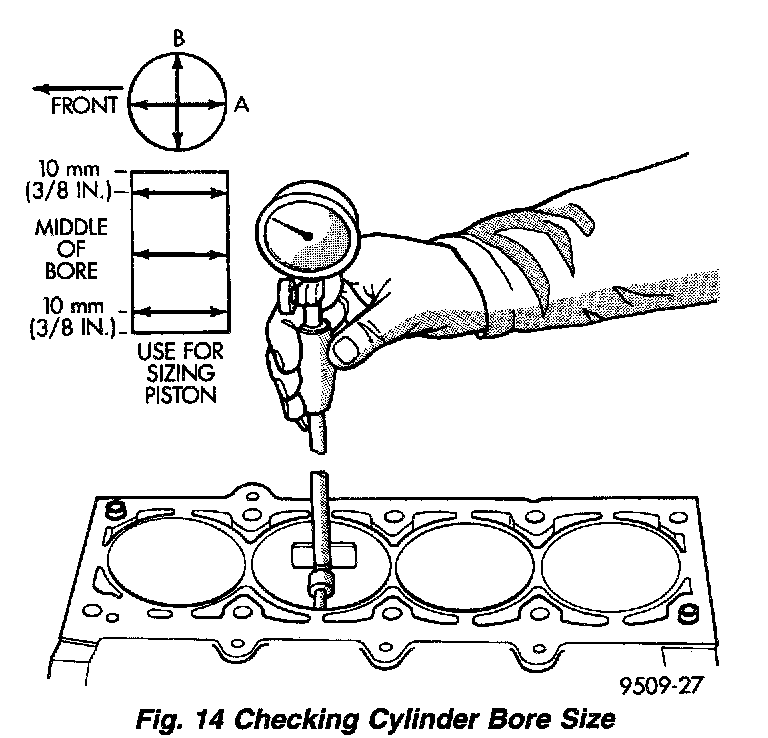 B

FRONT

A

10 mm
(3/8 IN.)

MIDDLE
OF
BORE

10 mm
(3/8 IN.)

USE FOR
SIZING
PISTON

9509-27

Fig. 14 Checking Cylinder Bore Size