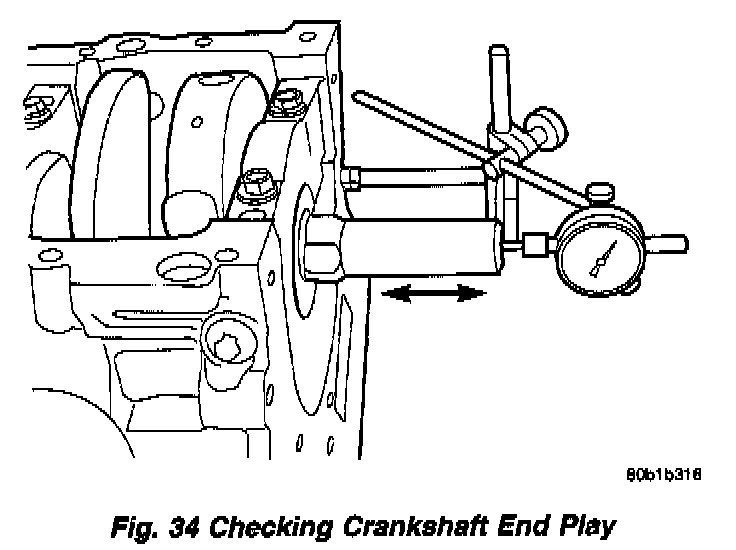 80b1b316

Fig. 34 Checking Crankshaft End Play