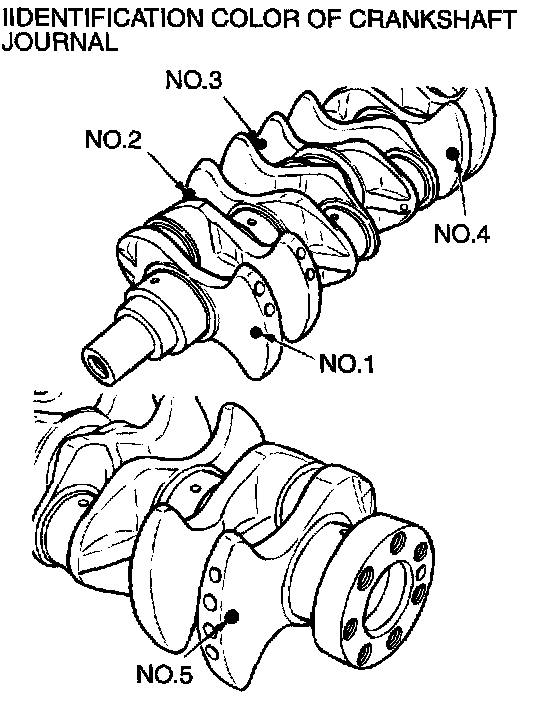 IIDENTIFICATION COLOR OF CRANKSHAFT JOURNAL

NO.3

NO.2

NO.4

NO.1

NO.5