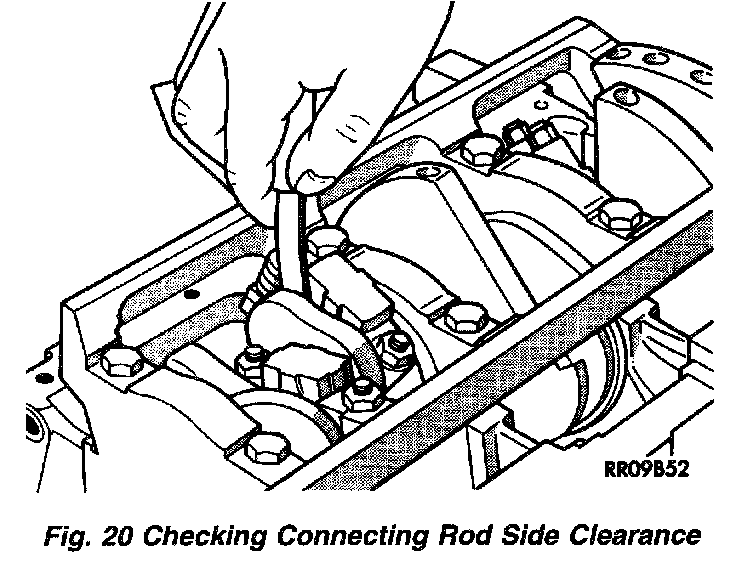 RR09B52

Fig. 20 Checking Connecting Rod Side Clearance