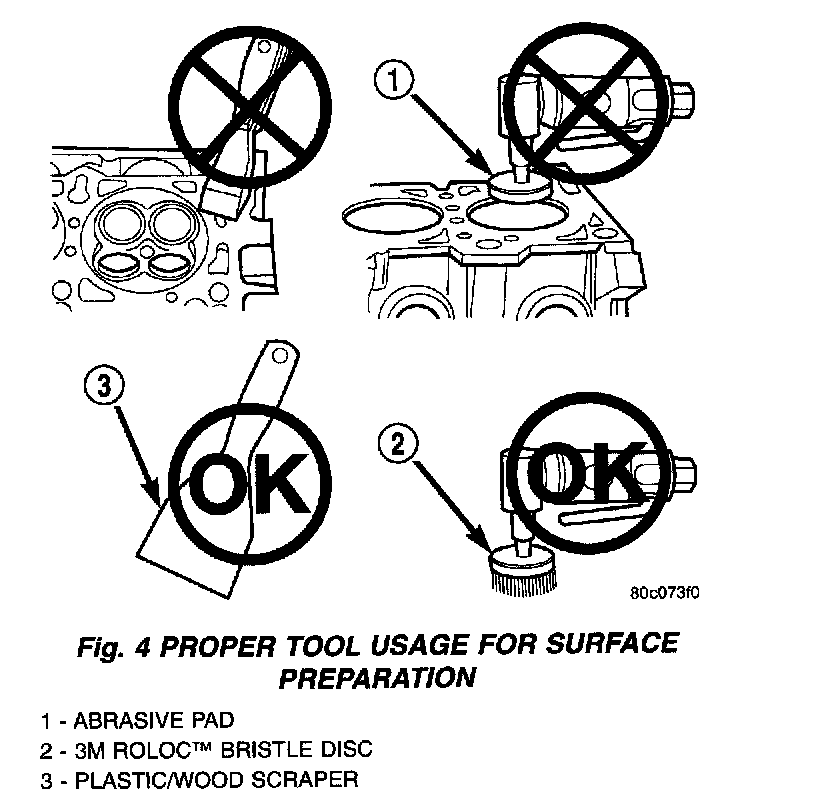 1

3

OK

2

OK

80c073f0

Fig. 4 PROPER TOOL USAGE FOR SURFACE PREPARATION

1 - ABRASIVE PAD
2 - 3M ROLOC™ BRISTLE DISC
3 - PLASTIC/WOOD SCRAPER