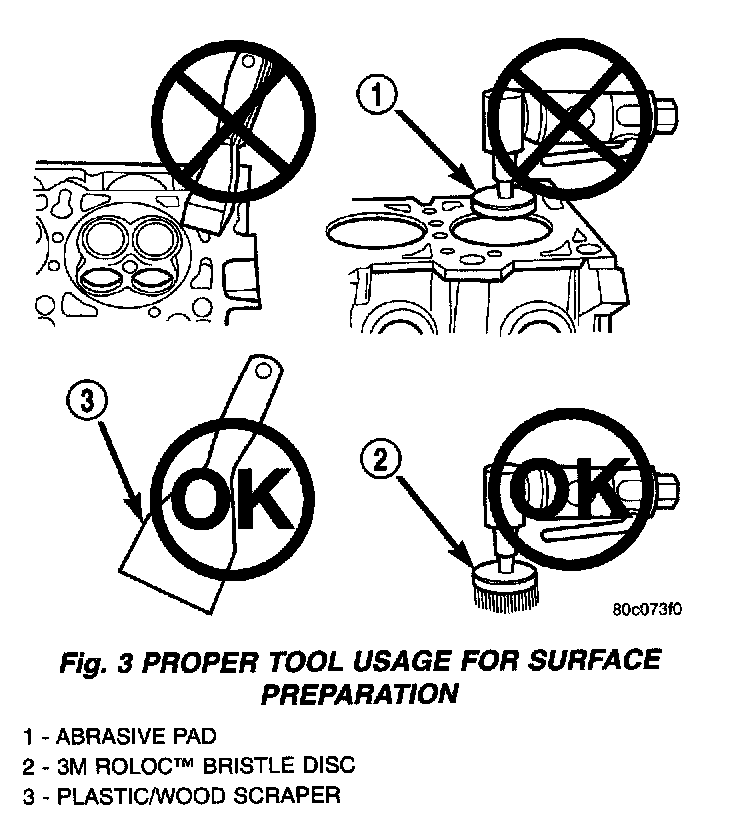 1

3

OK

2

OK

80c073f0

Fig. 3 PROPER TOOL USAGE FOR SURFACE PREPARATION

1 - ABRASIVE PAD
2 - 3M ROLOC™ BRISTLE DISC
3 - PLASTIC/WOOD SCRAPER