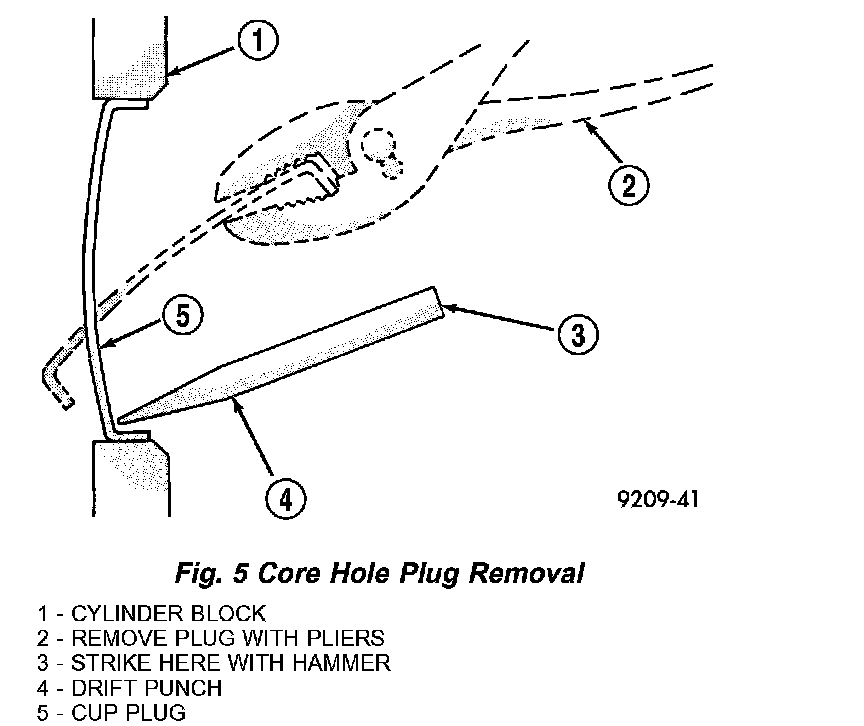 1

2

5

3

4

9209-41

Fig. 5 Core Hole Plug Removal

1 - CYLINDER BLOCK
2 - REMOVE PLUG WITH PLIERS
3 - STRIKE HERE WITH HAMMER
4 - DRIFT PUNCH
5 - CUP PLUG