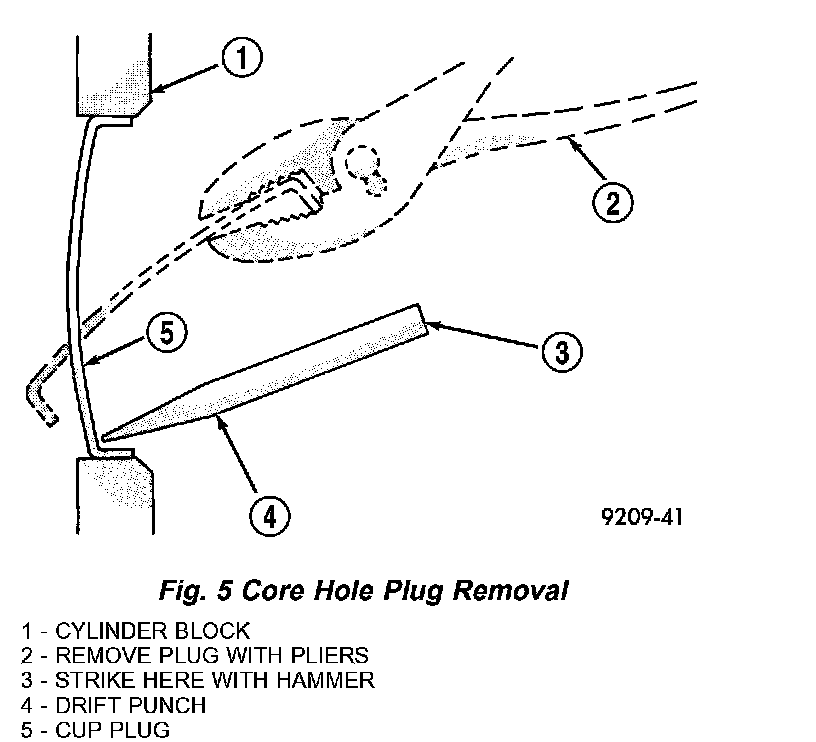 1

2

5

3

4

9209-41

Fig. 5 Core Hole Plug Removal

1 - CYLINDER BLOCK
2 - REMOVE PLUG WITH PLIERS
3 - STRIKE HERE WITH HAMMER
4 - DRIFT PUNCH
5 - CUP PLUG