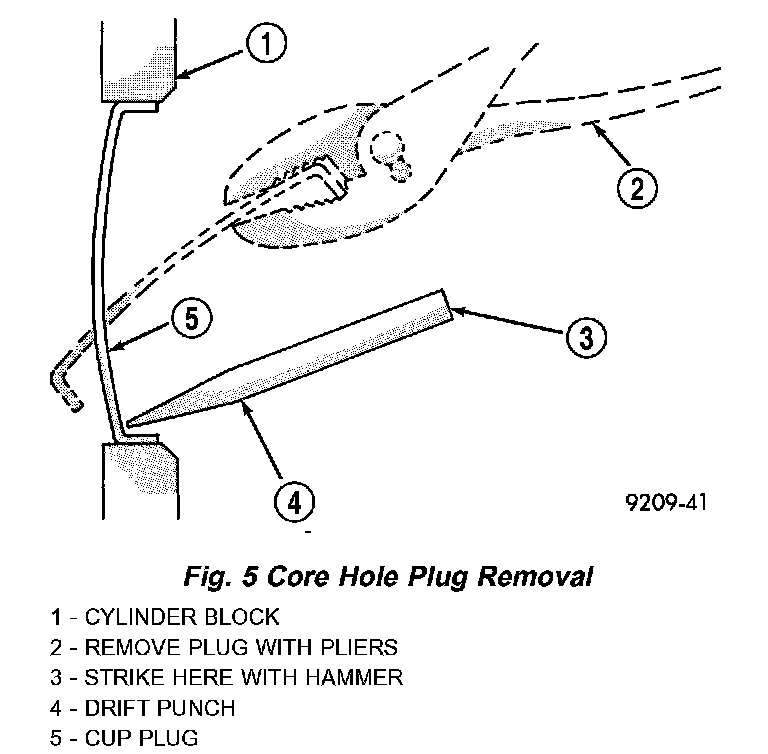 1

2

5

3

4

9209-41

Fig. 5 Core Hole Plug Removal

1 - CYLINDER BLOCK
2 - REMOVE PLUG WITH PLIERS
3 - STRIKE HERE WITH HAMMER
4 - DRIFT PUNCH
5 - CUP PLUG